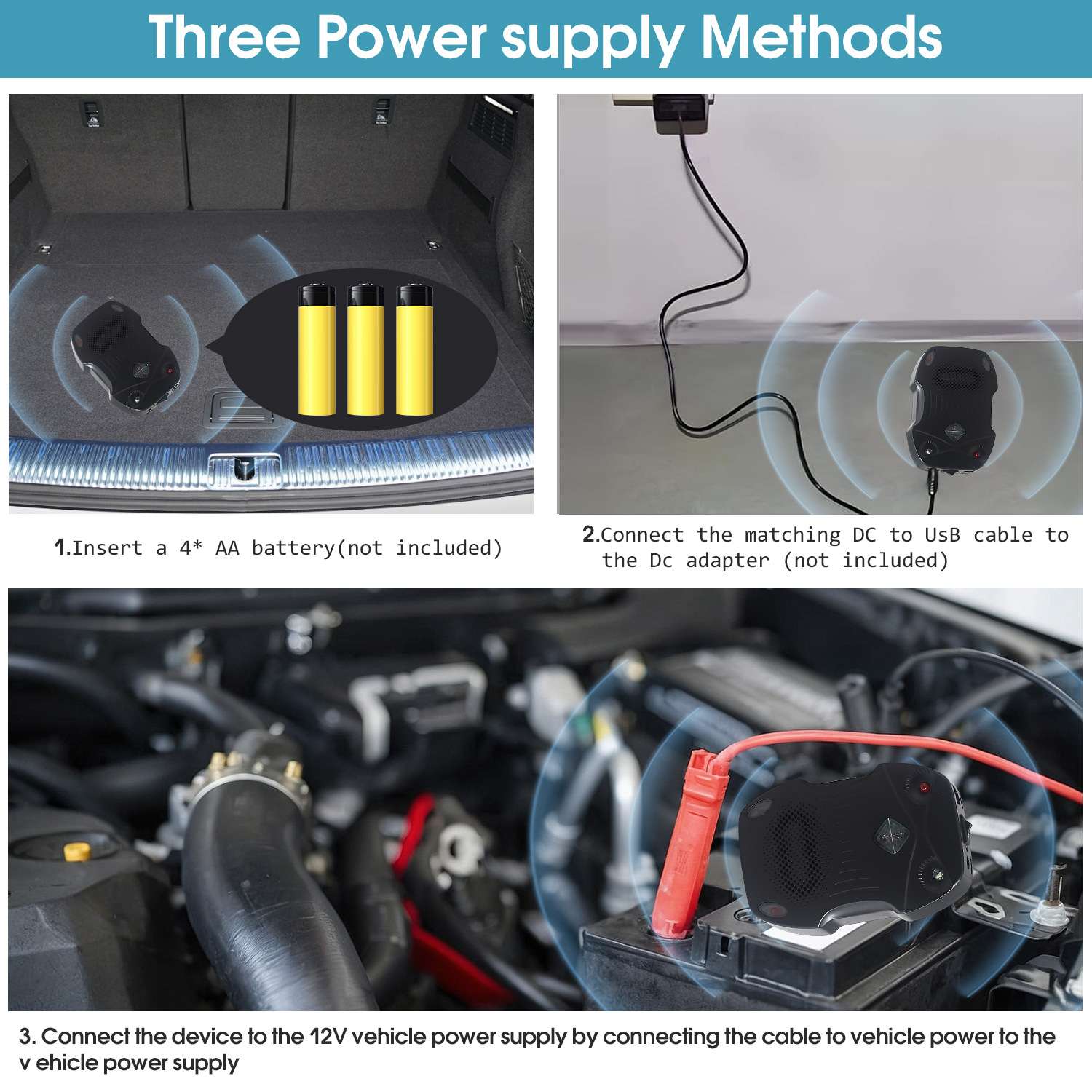 Three Power supply Methods

1.Insert a 4* AA battery(not included)

2.Connect the matching DC to UsB cable to the Dc adapter (not included)

3. Connect the device to the 12V vehicle power supply by connecting the cable to vehicle power to the v ehicle power supply