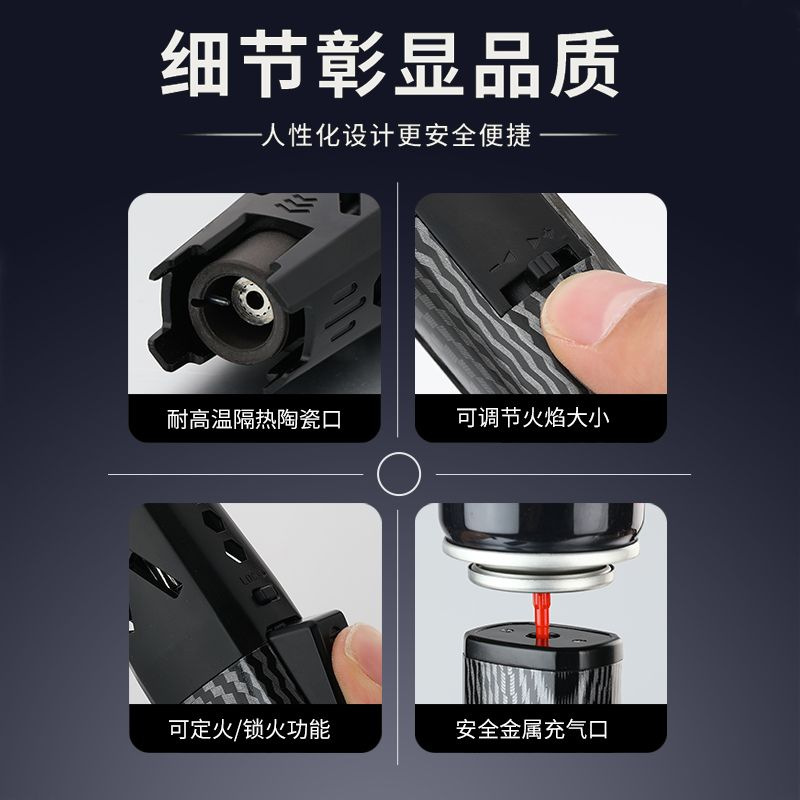 细节彰显品质

人性化设计更安全便捷

耐高温隔热陶瓷口

可调节火焰大小

可定火/锁火功能

安全金属充气口