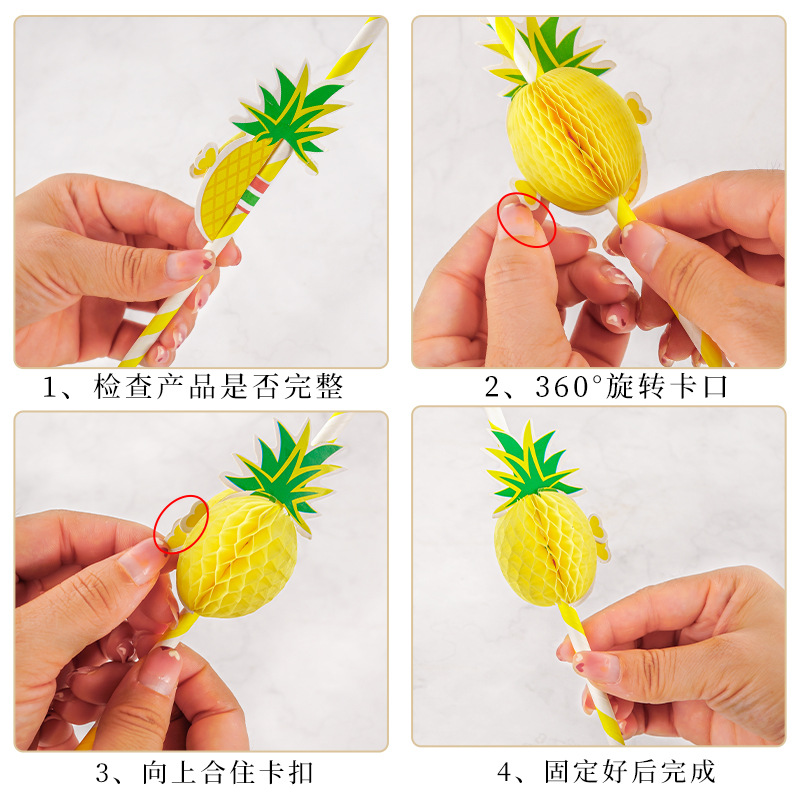 1、检查产品是否完整

2、360°旋转卡口

3、向上合住卡扣

4、固定好后完成