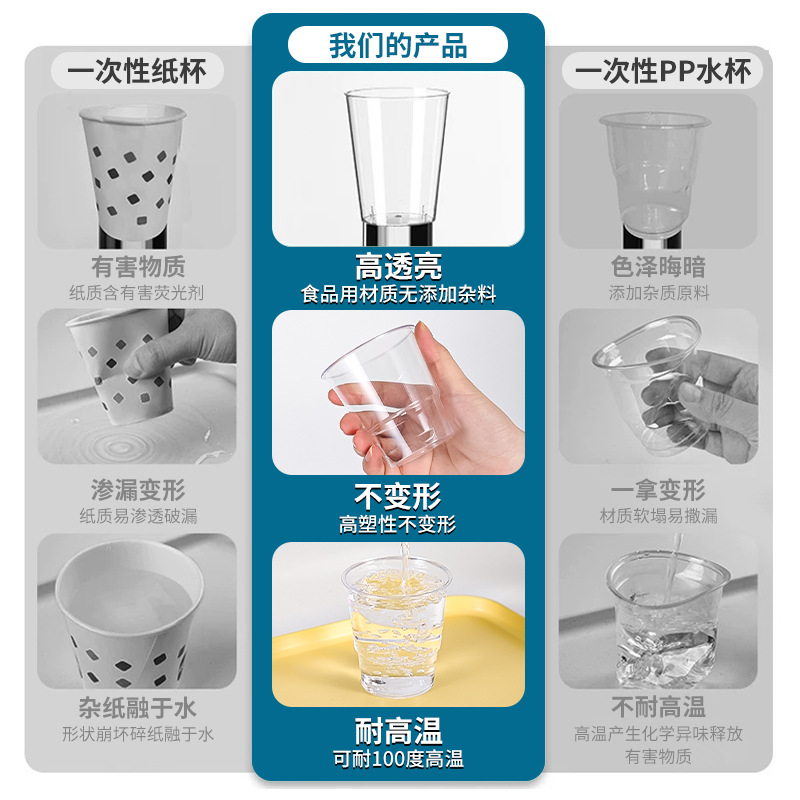 一次性纸杯

有害物质
纸质含有害荧光剂

渗漏变形
纸质易渗透破漏

杂纸融于水
形状崩坏碎纸融于水

我们的产品

高透亮
食品用材质无添加杂料

不变形
高塑性不变形

耐高温
可耐100度高温

一次性PP水杯

色泽晦暗
添加杂质原料

一拿变形
材质软塌易撒漏

不耐高温
高温产生化学异味释放有害物质