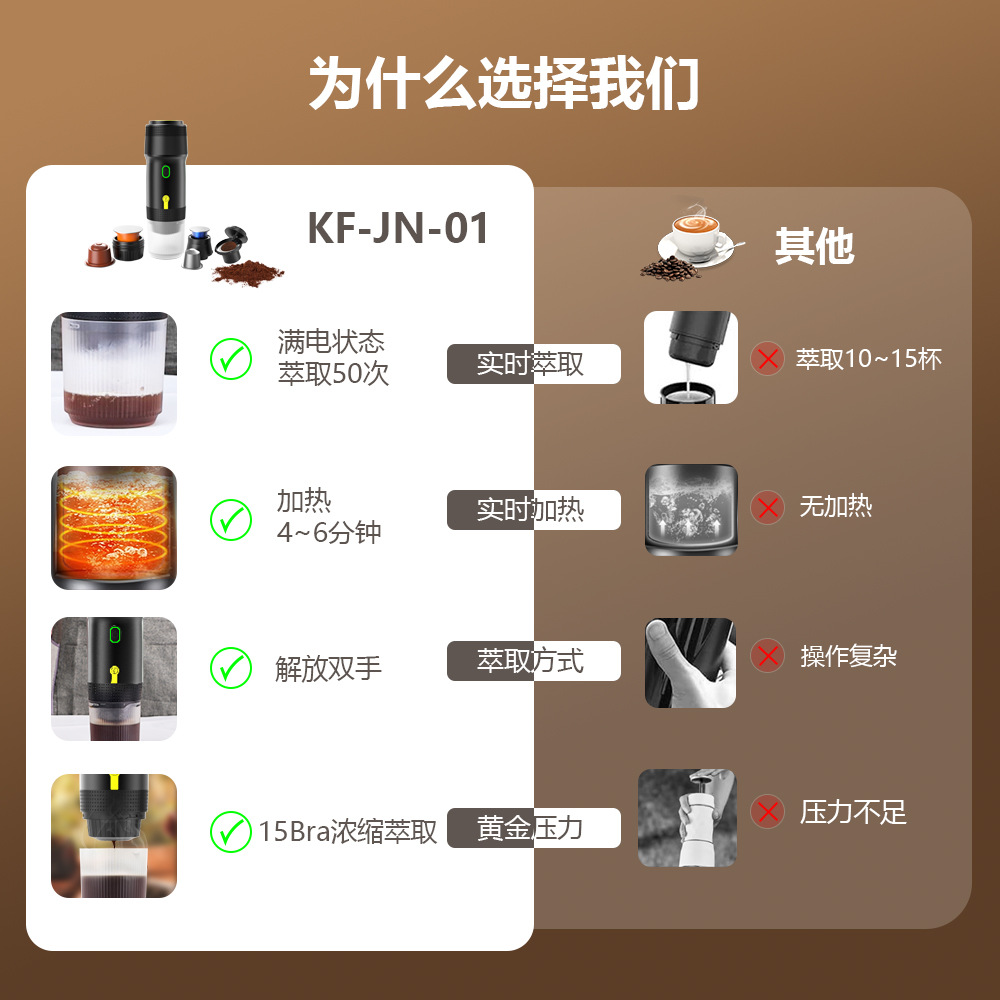 为什么选择我们

KF-JN-01

其他

满电状态
萃取50次

实时萃取

萃取10~15杯

加热
4~6分钟

实时加热

无加热

解放双手

萃取方式

操作复杂

15Bra浓缩萃取

黄金压力

压力不足