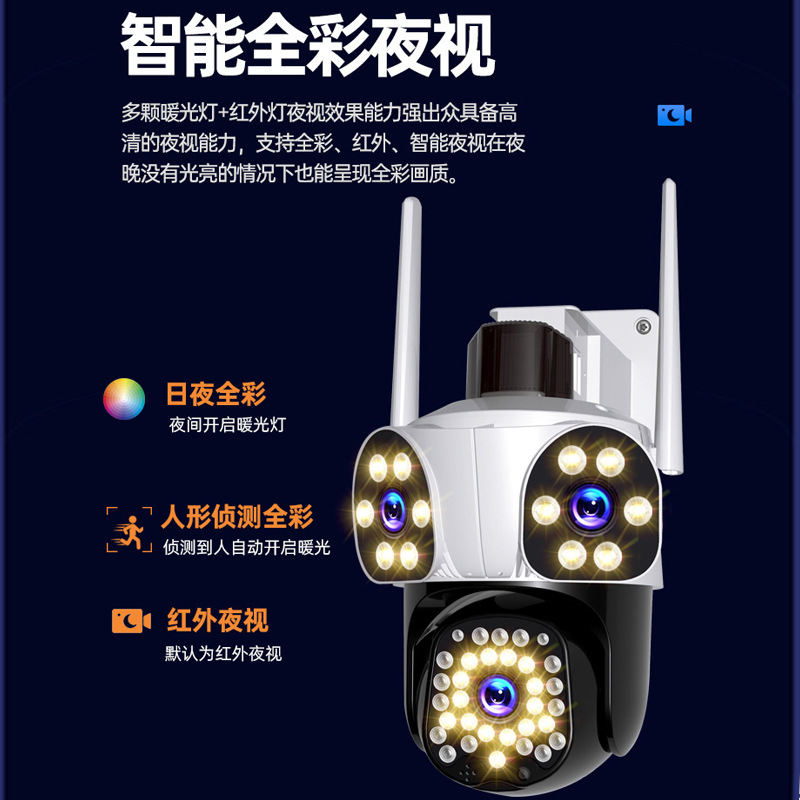 智能全彩夜视

多颗暖光灯+红外灯夜视效果能力强出众具备高清的夜视能力，支持全彩、红外、智能夜视在夜晚没有光亮的情况下也能呈现全彩画质。

日夜全彩
夜间开启暖光灯

人形侦测全彩
侦测到人自动开启暖光

红外夜视
默认为红外夜视