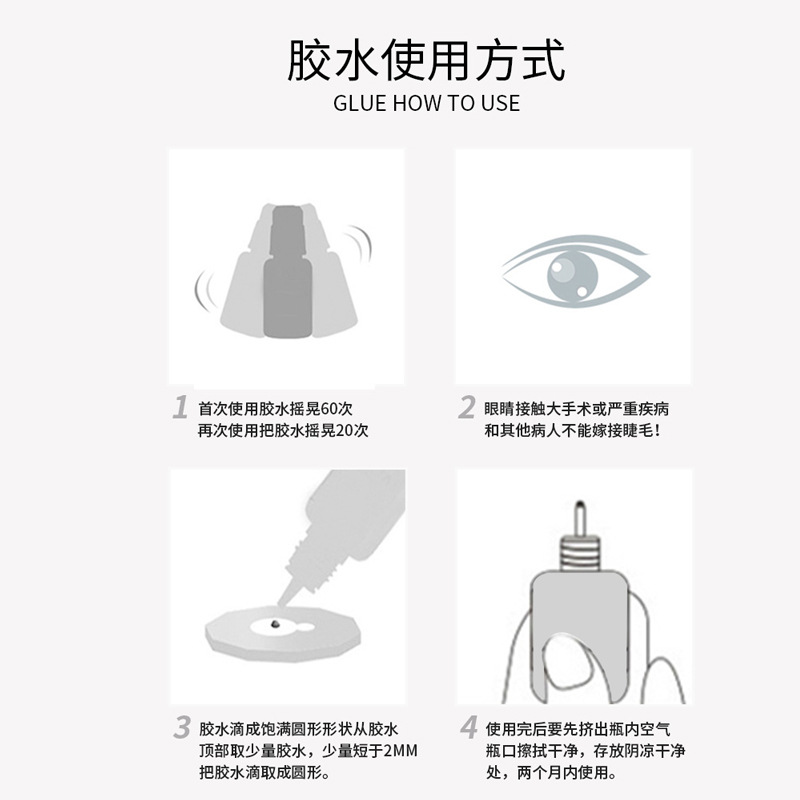 胶水使用方式
GLUE HOW TO USE

1 首次使用胶水摇晃60次
再次使用把胶水摇晃20次

2 眼睛接触大手术或严重疾病
和其他病人不能嫁接睫毛!

3 胶水滴成饱满圆形形状从胶水
顶部取少量胶水，少量短于2MM
把胶水滴取成圆形。

4 使用完后要先挤出瓶内空气
瓶口擦拭干净，存放阴凉干净
处，两个月内使用。