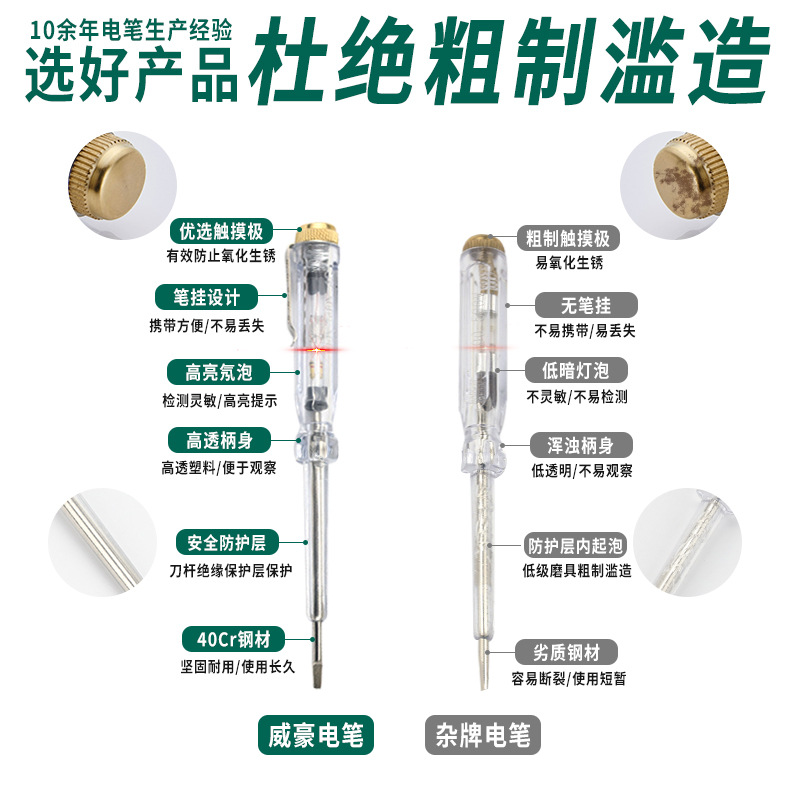 10余年电笔生产经验
选好产品 杜绝粗制滥造

优选触摸极
有效防止氧化生锈

笔挂设计
携带方便/不易丢失

高亮氖泡
检测灵敏/高亮提示

高透柄身
高透塑料/便于观察

安全防护层
刀杆绝缘保护层保护

40Cr钢材
坚固耐用/使用长久

粗制触摸极
易氧化生锈

无笔挂
不易携带/易丢失

低暗灯泡
不灵敏/不易检测

浑浊柄身
低透明/不易观察

防护层内起泡
低级磨具粗制滥造

劣质钢材
容易断裂/使用短暂

威豪电笔
杂牌电笔