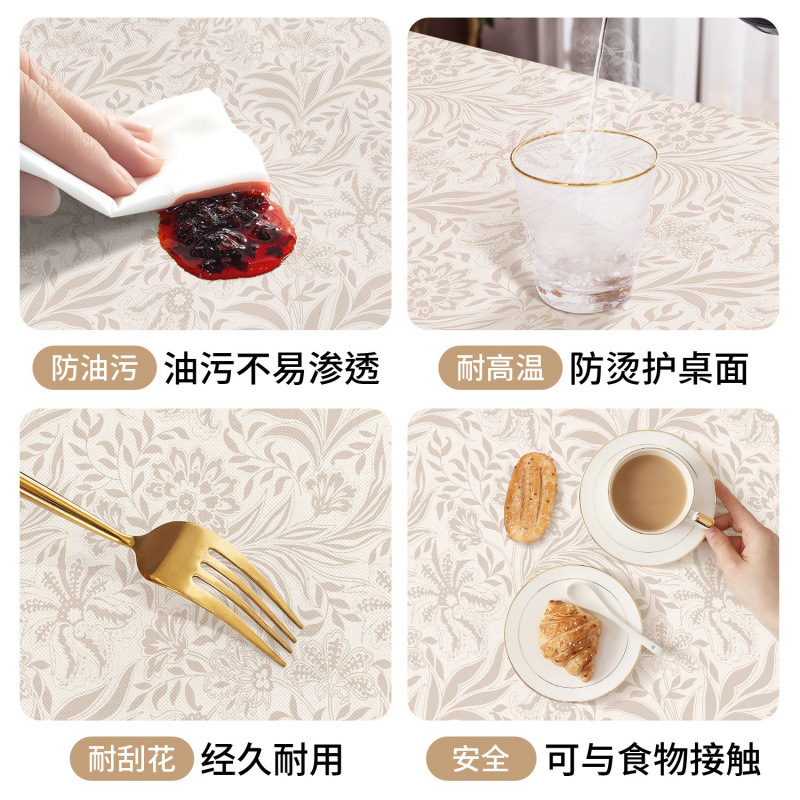 防油污 油污不易渗透

耐高温 防烫护桌面

耐刮花 经久耐用

安全 可与食物接触