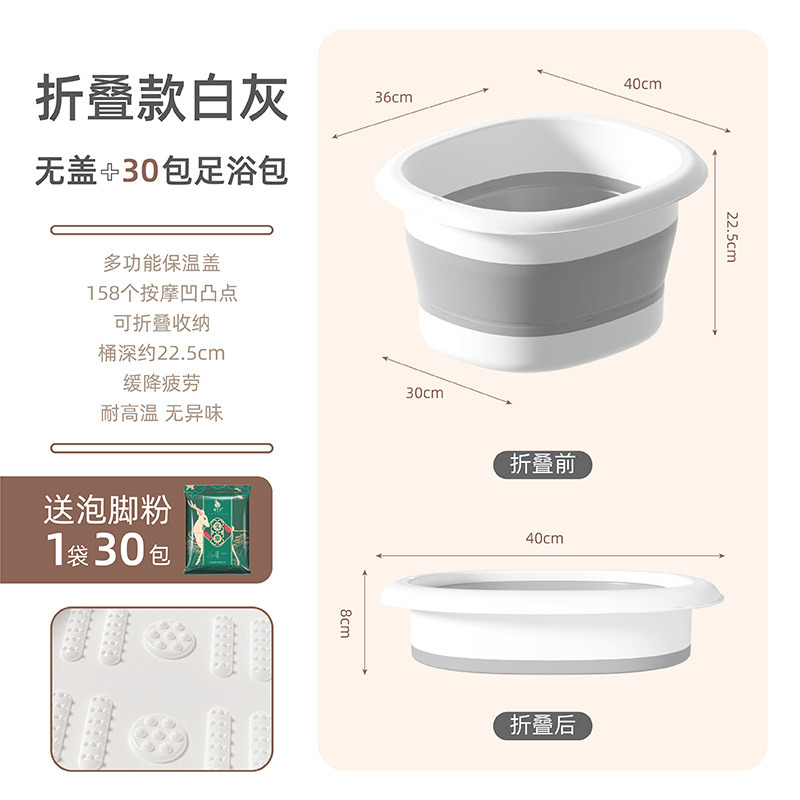 折叠款白灰

无盖+30包足浴包

多功能保温盖
158个按摩凹凸点
可折叠收纳
桶深约22.5cm
缓降疲劳
耐高温 无异味

送泡脚粉
1袋30包

36cm

40cm

22.5cm

30cm

折叠前

40cm

8cm

折叠后