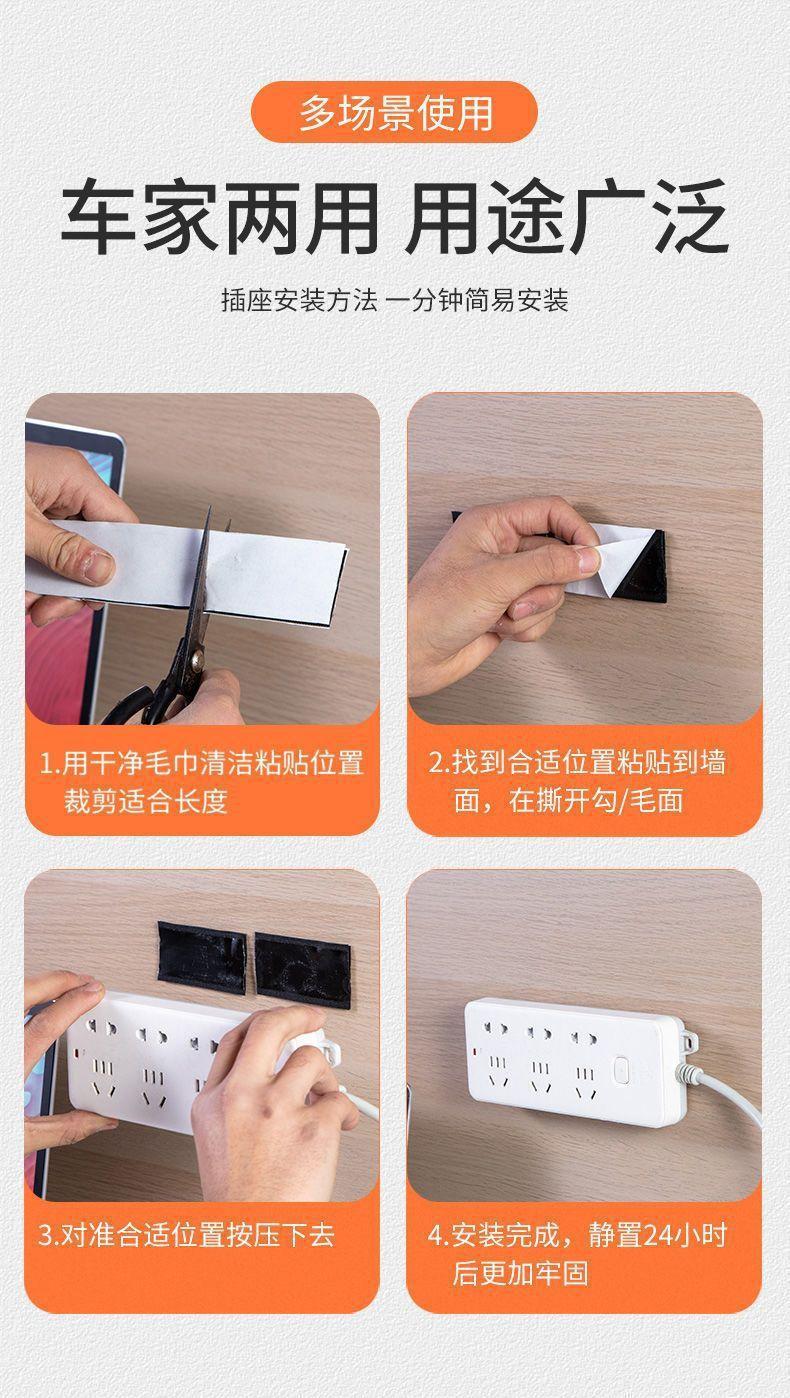 多场景使用

车家两用 用途广泛

插座安装方法 一分钟简易安装

1.用干净毛巾清洁粘贴位置裁剪适合长度

2.找到合适位置粘贴到墙面，在撕开勾/毛面

3.对准合适位置按压下去

4.安装完成，静置24小时后更加牢固