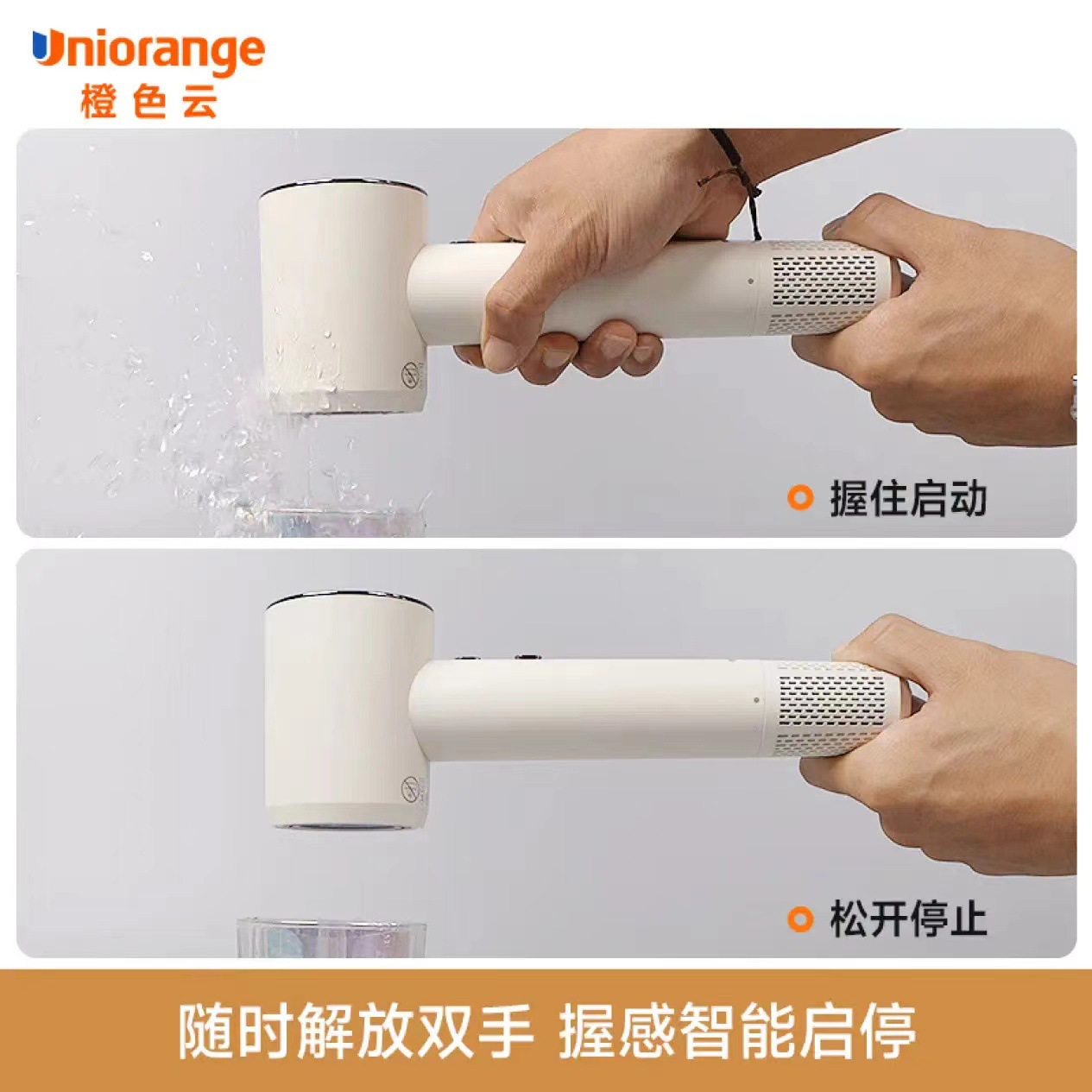 Uniorange
橙色云

握住启动

松开停止

随时解放双手 握感智能启停