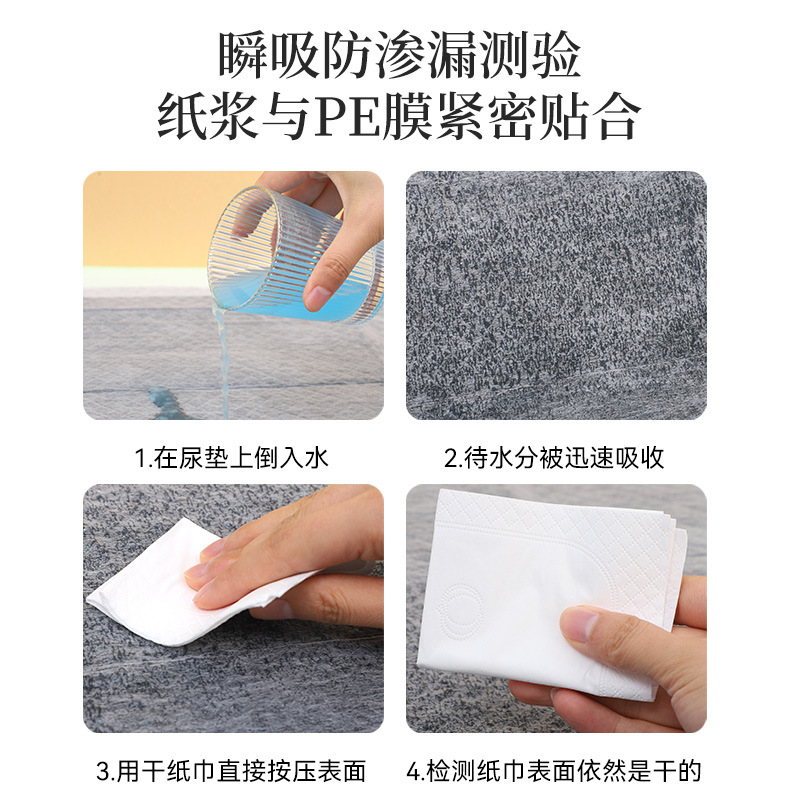 瞬吸防渗漏测验
纸浆与PE膜紧密贴合

1.在尿垫上倒入水

2.待水分被迅速吸收

3.用干纸巾直接按压表面

4.检测纸巾表面依然是干的