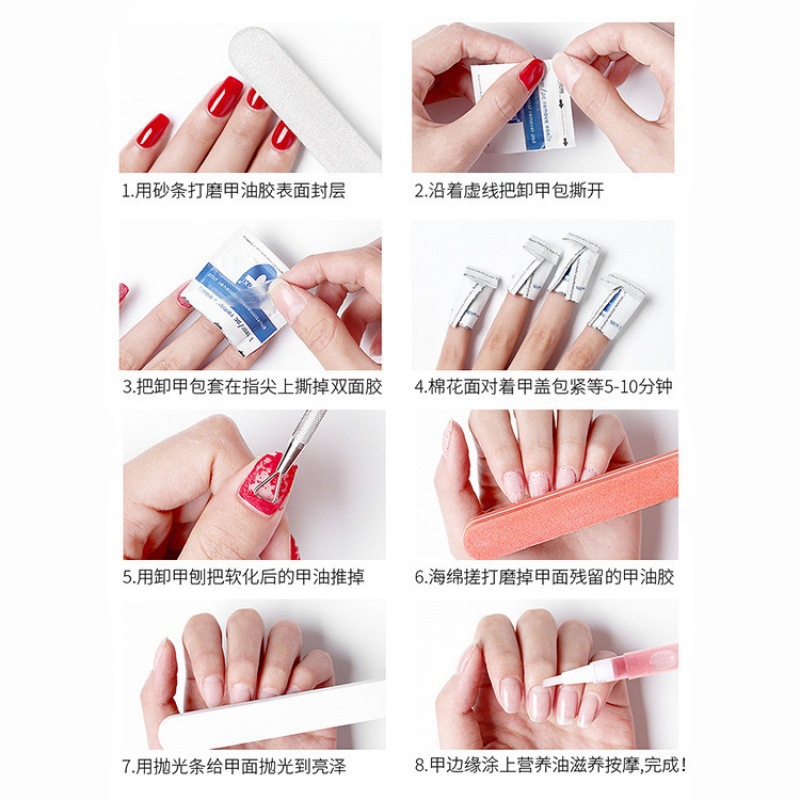 1.用砂条打磨甲油胶表面封层

2.沿着虚线把卸甲包撕开

3.把卸甲包套在指尖上撕掉双面胶

4.棉花面对着甲盖包紧等5-10分钟

5.用卸甲刨把软化后的甲油推掉

6.海绵搓打磨掉甲面残留的甲油胶

7.用抛光条给甲面抛光到亮泽

8.甲边缘涂上营养油滋养按摩,完成!