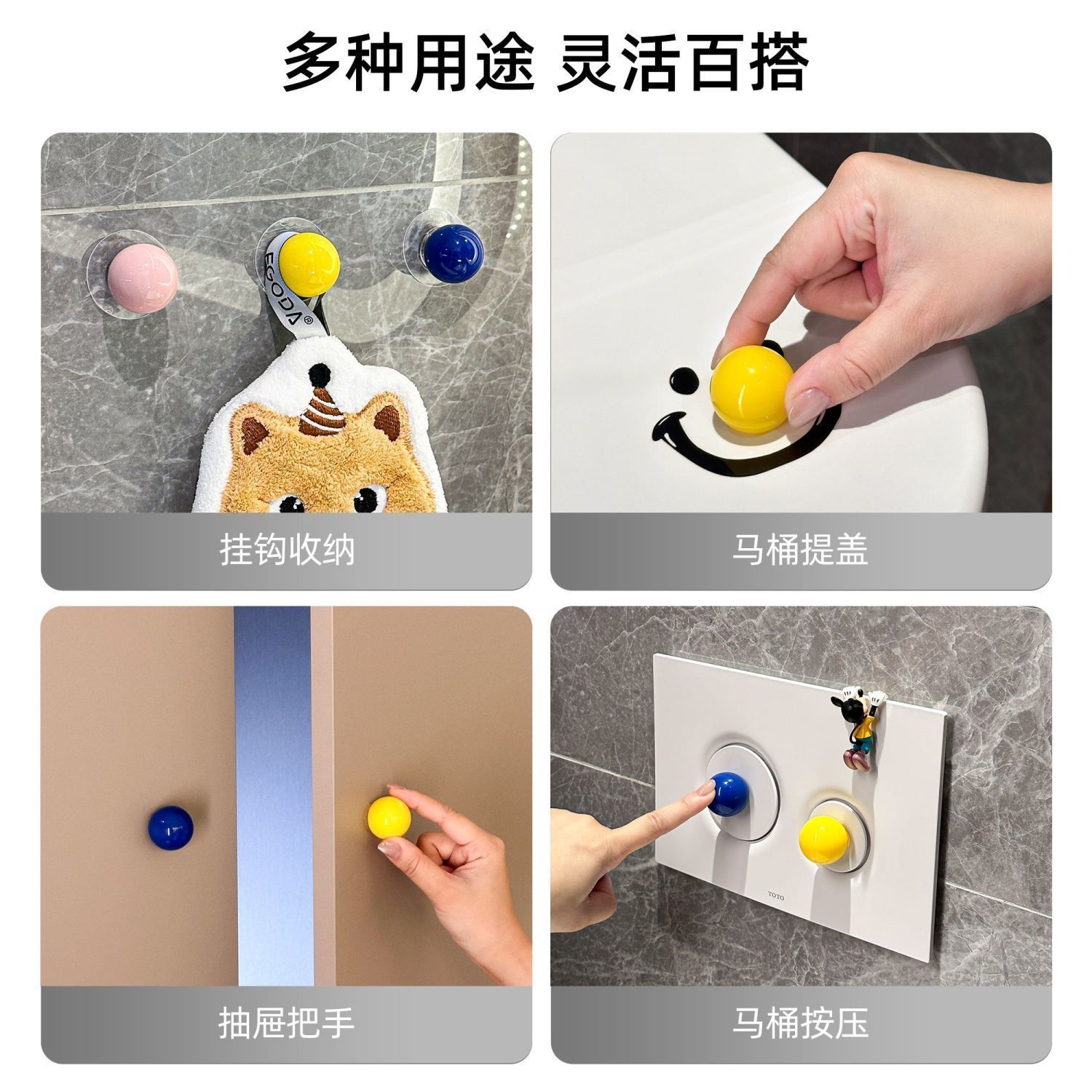 多种用途 灵活百搭

EGODA®

挂钩收纳

马桶提盖

抽屉把手

TOTO

马桶按压