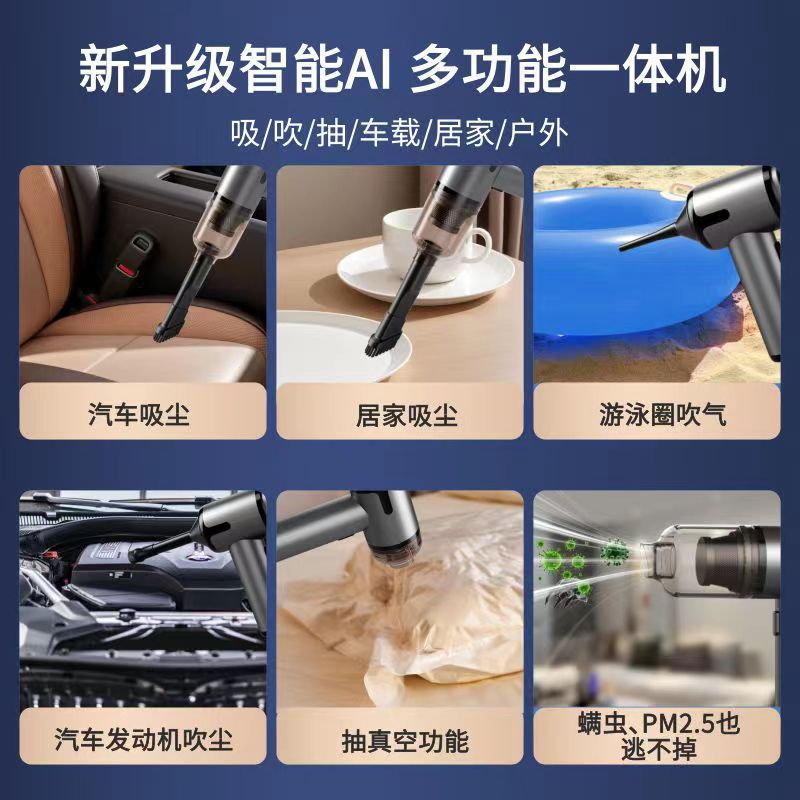 新升级智能AI 多功能一体机

吸/吹/抽/车载/居家/户外

汽车吸尘

居家吸尘

游泳圈吹气

汽车发动机吹尘

抽真空功能

螨虫、PM2.5也逃不掉