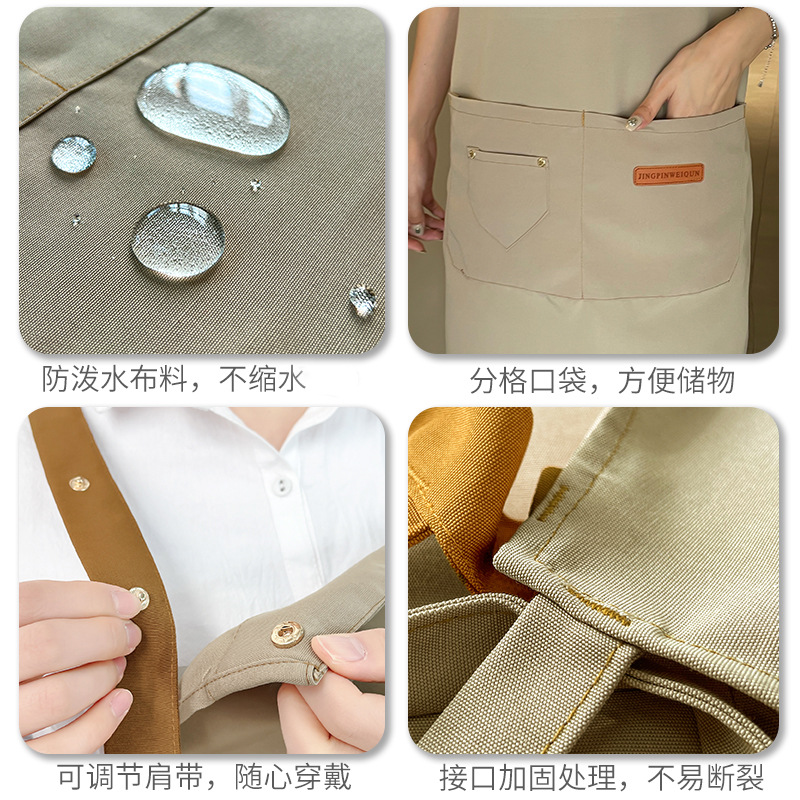 防泼水布料，不缩水

JINGPINWEIQUN

分格口袋，方便储物

可调节肩带，随心穿戴

接口加固处理，不易断裂