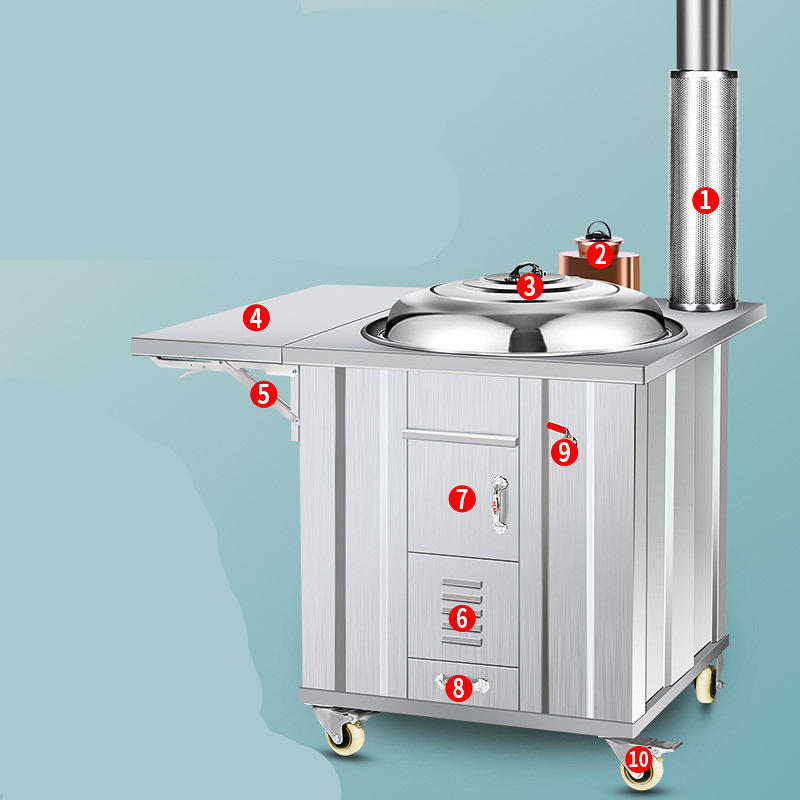 1
2
3
4
5
9
7
6
8
10