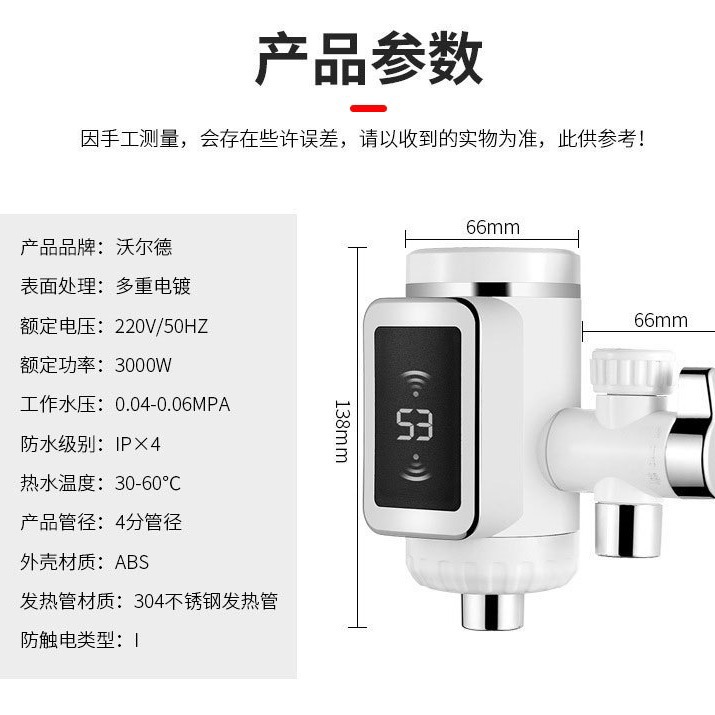 产品参数

因手工测量，会存在些许误差，请以收到的实物为准，此供参考！

产品品牌：沃尔德

表面处理：多重电镀

额定电压：220V/50HZ

额定功率：3000W

工作水压：0.04-0.06MPA

防水级别：IP×4

热水温度：30-60°C

产品管径：4分管径

外壳材质：ABS

发热管材质：304不锈钢发热管

防触电类型：I

66mm

66mm

138mm

53