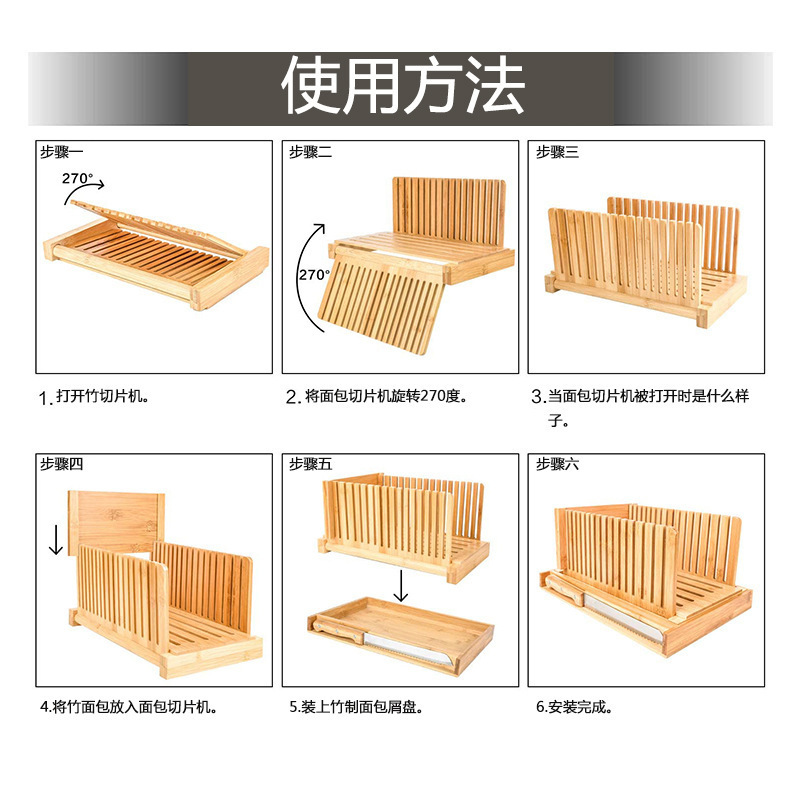 使用方法

步骤一

270°

1. 打开竹切片机。

步骤二

270°

2. 将面包切片机旋转270度。

步骤三

3. 当面包切片机被打开时是什么样子。

步骤四

4.将竹面包放入面包切片机。

步骤五

5.装上竹制面包屑盘。

步骤六

6.安装完成。