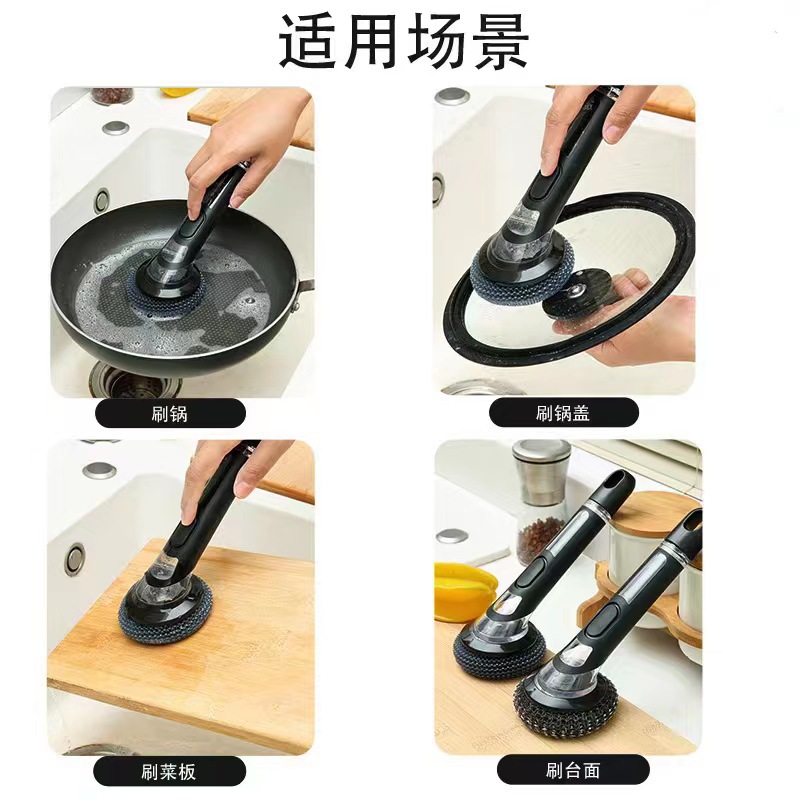 适用场景

刷锅

刷锅盖

刷菜板

刷台面