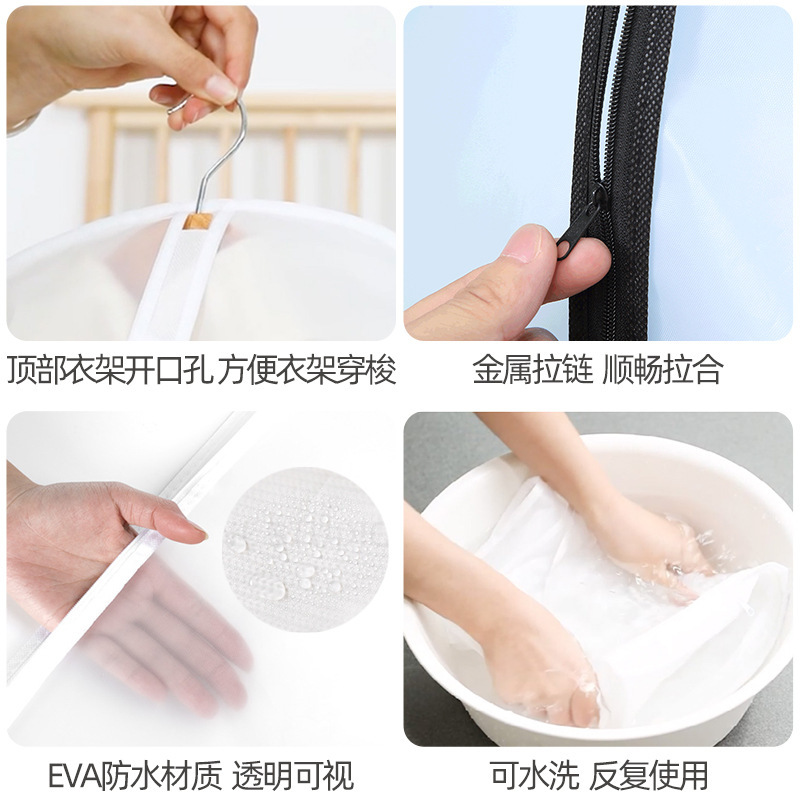 顶部衣架开口孔 方便衣架穿梭

金属拉链 顺畅拉合

EVA防水材质 透明可视

可水洗 反复使用