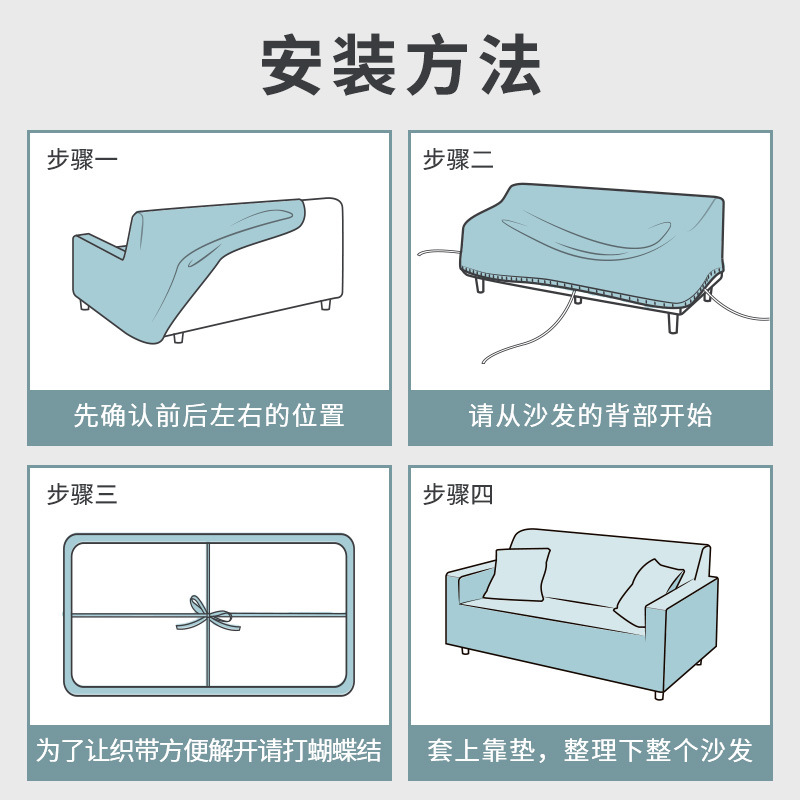 安装方法

步骤一

先确认前后左右的位置

步骤二

请从沙发的背部开始

步骤三

为了让织带方便解开请打蝴蝶结

步骤四

套上靠垫，整理下整个沙发