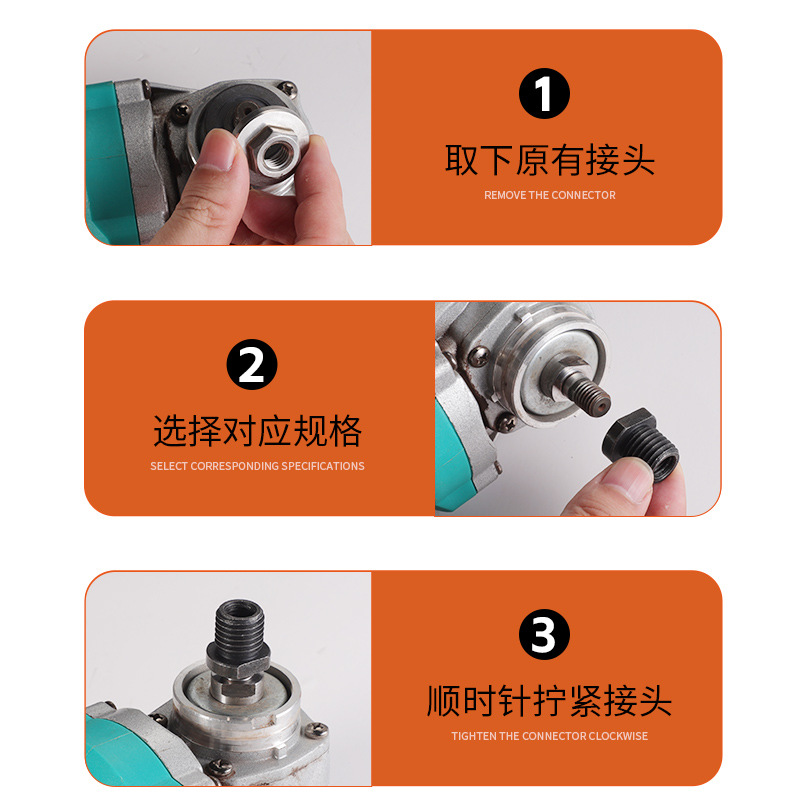 1

取下原有接头

REMOVE THE CONNECTOR

2

选择对应规格

SELECT CORRESPONDING SPECIFICATIONS

3

顺时针拧紧接头

TIGHTEN THE CONNECTOR CLOCKWISE