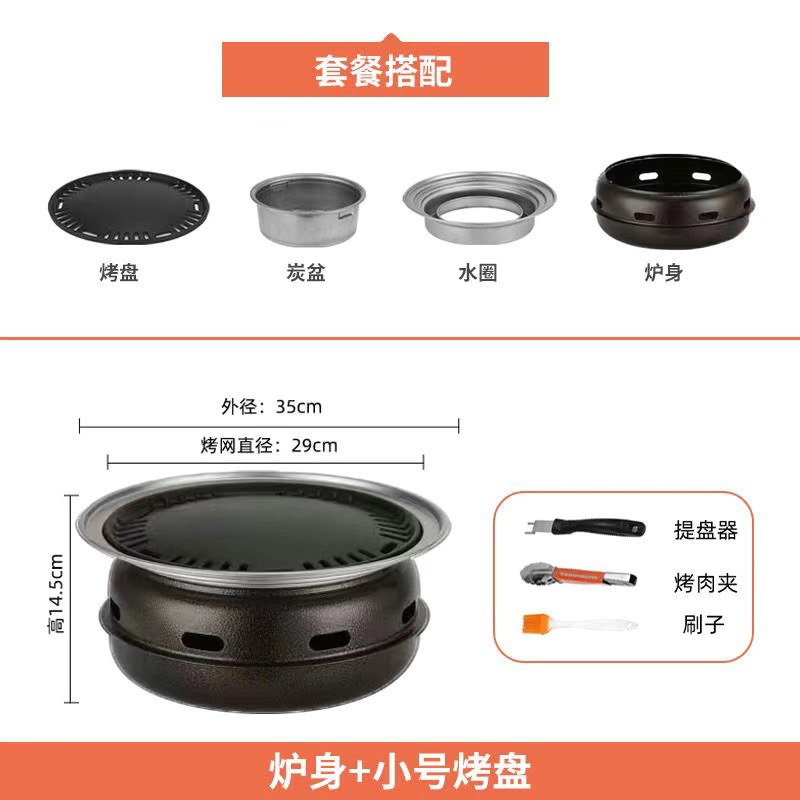 套餐搭配

烤盘

炭盆

水圈

炉身

外径：35cm

烤网直径：29cm

高14.5cm

提盘器

烤肉夹

刷子

炉身+小号烤盘