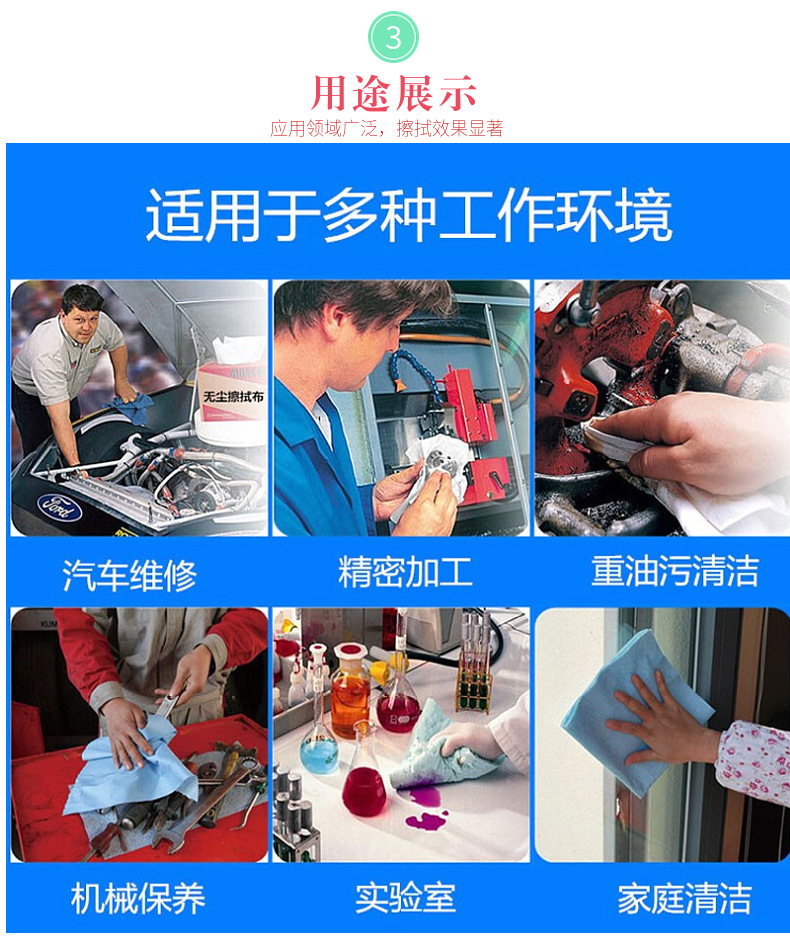 3

用途展示

应用领域广泛，擦拭效果显著

适用于多种工作环境

无尘擦拭布

Ford

汽车维修

精密加工

重油污清洁

机械保养

实验室

家庭清洁