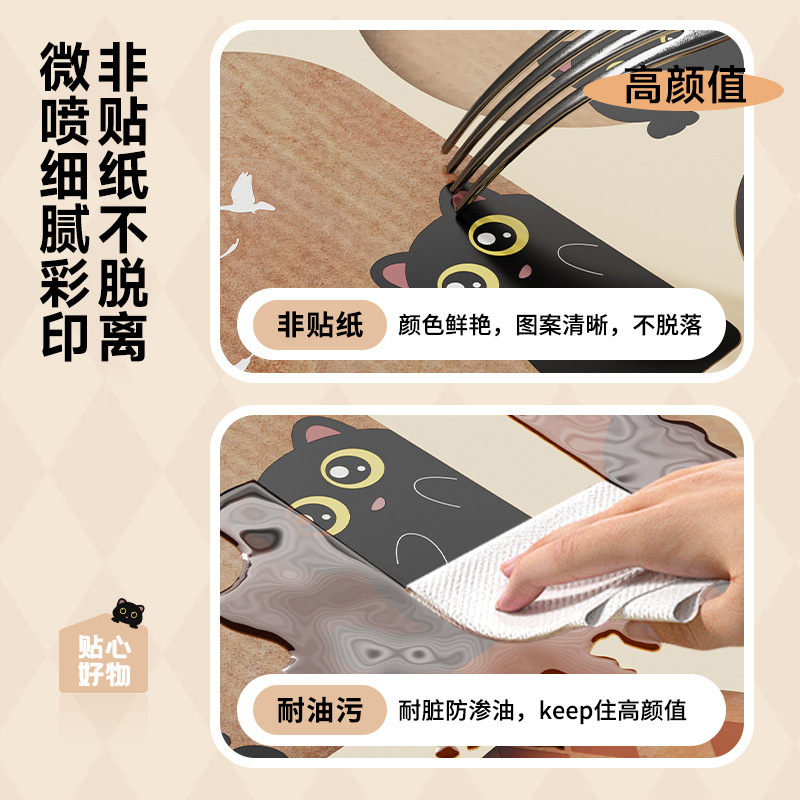 微喷细腻彩印

非贴纸不脱离

高颜值

非贴纸 颜色鲜艳，图案清晰，不脱落

贴心好物

耐油污 耐脏防渗油，keep住高颜值