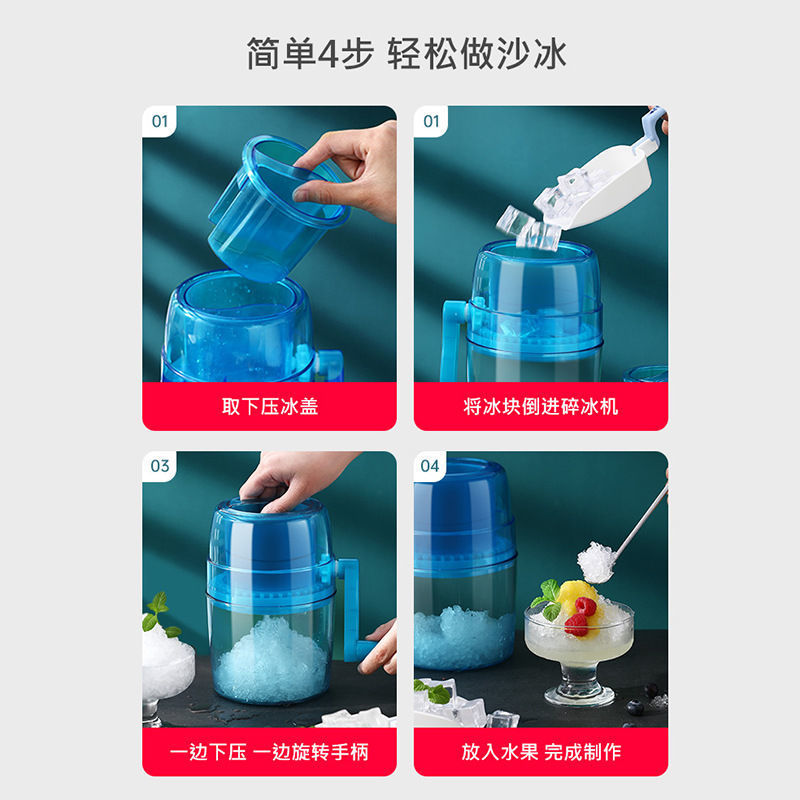 简单4步 轻松做沙冰

01

取下压冰盖

01

将冰块倒进碎冰机

03

一边下压 一边旋转手柄

04

放入水果 完成制作