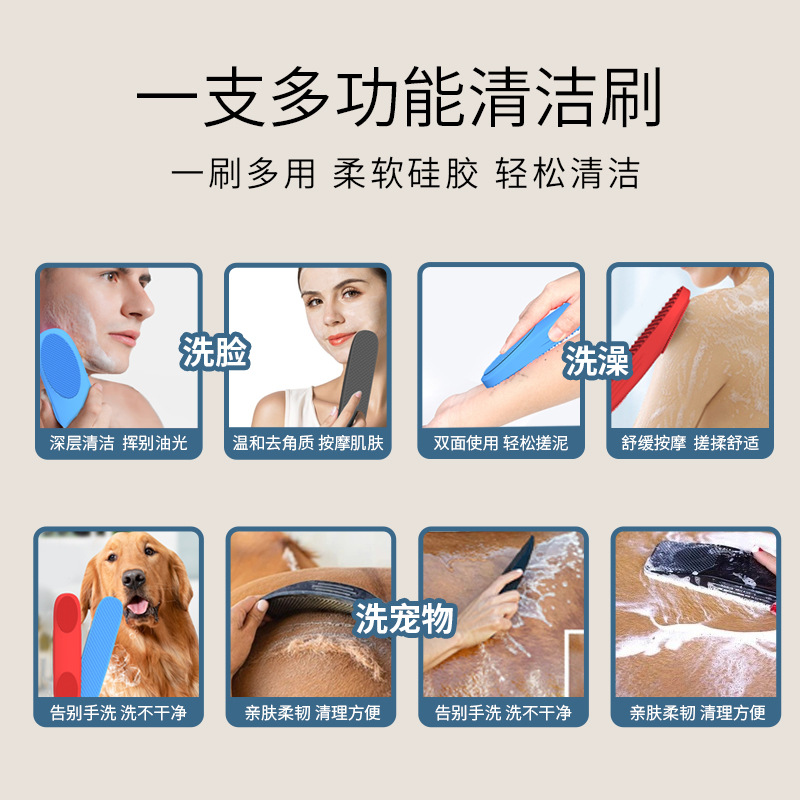 一支多功能清洁刷

一刷多用 柔软硅胶 轻松清洁

洗脸

深层清洁 挥别油光

温和去角质 按摩肌肤

洗澡

双面使用 轻松搓泥

舒缓按摩 搓揉舒适

洗宠物

告别手洗 洗不干净

亲肤柔韧 清理方便

告别手洗 洗不干净

亲肤柔韧 清理方便