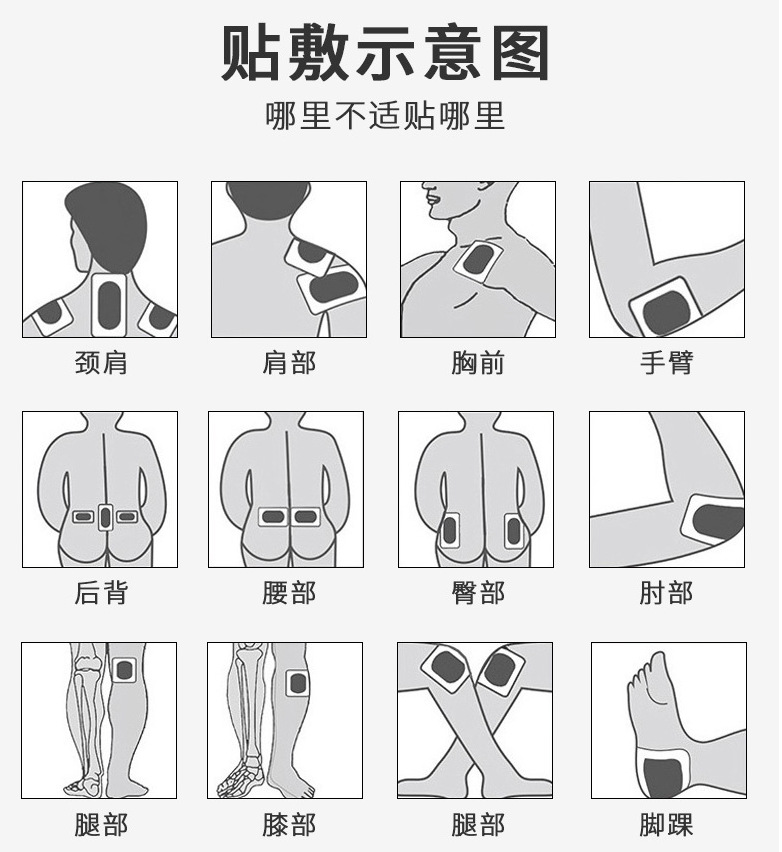 贴敷示意图

哪里不适贴哪里

颈肩

肩部

胸前

手臂

后背

腰部

臀部

肘部

腿部

膝部

腿部

脚踝