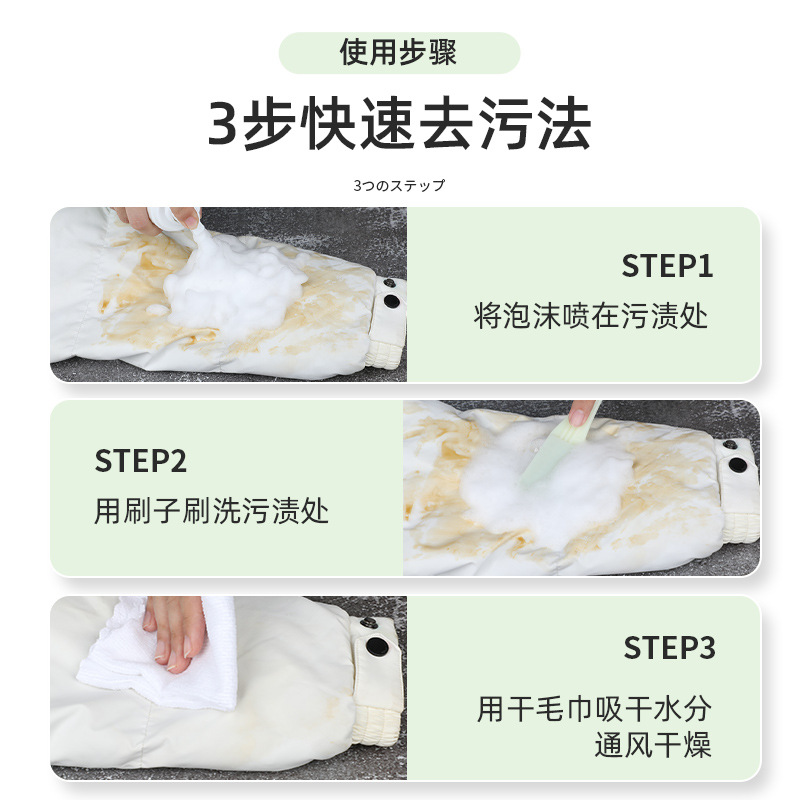 使用步骤

3步快速去污法

3つのステップ

STEP1
将泡沫喷在污渍处

STEP2
用刷子刷洗污渍处

STEP3
用干毛巾吸干水分
通风干燥