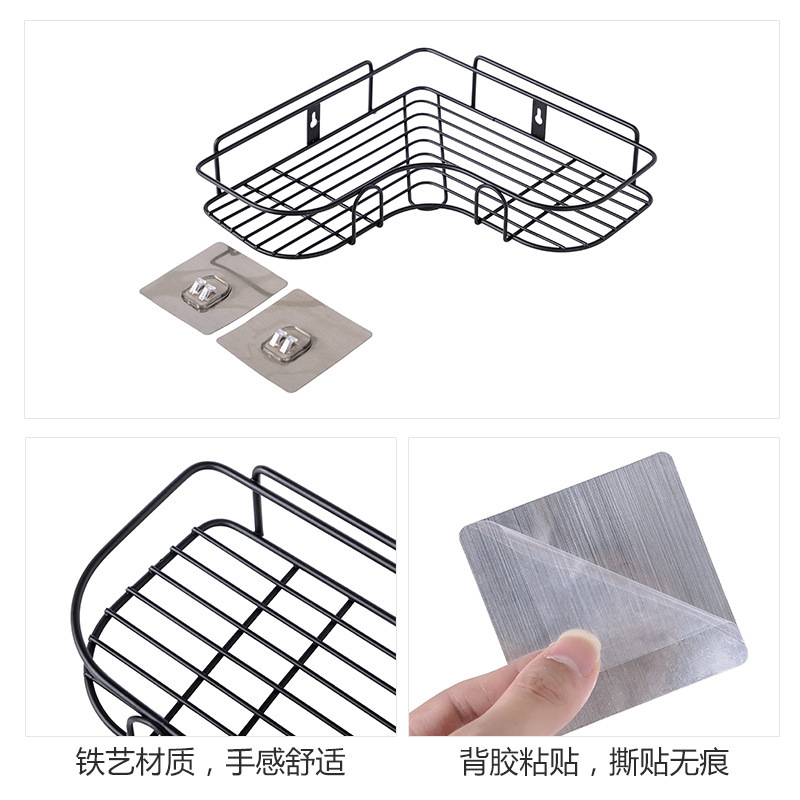 铁艺材质，手感舒适

背胶粘贴，撕贴无痕