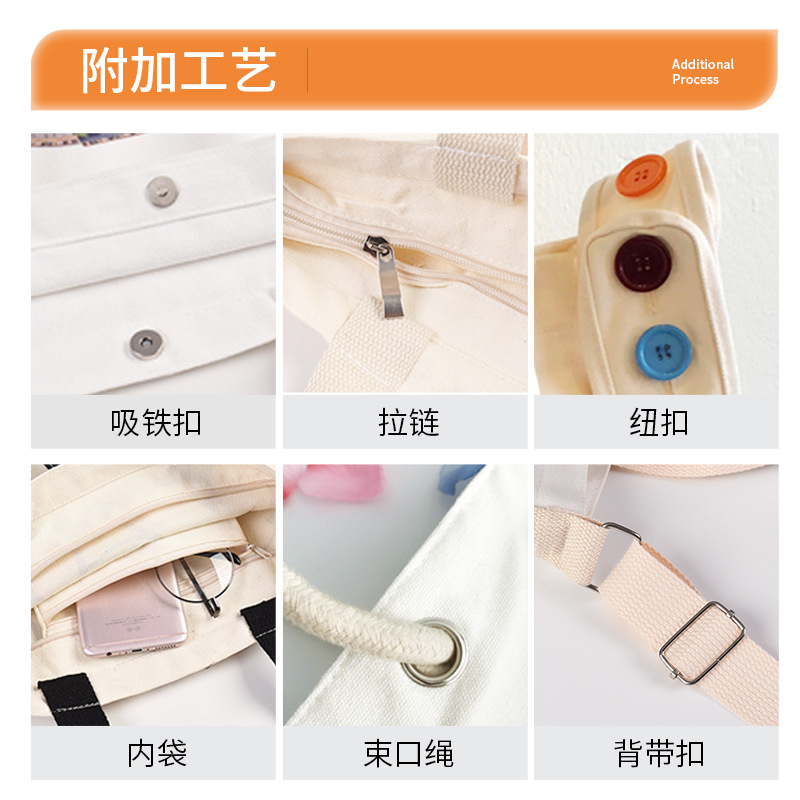 附加工艺

Additional Process

吸铁扣

拉链

纽扣

内袋

束口绳

背带扣