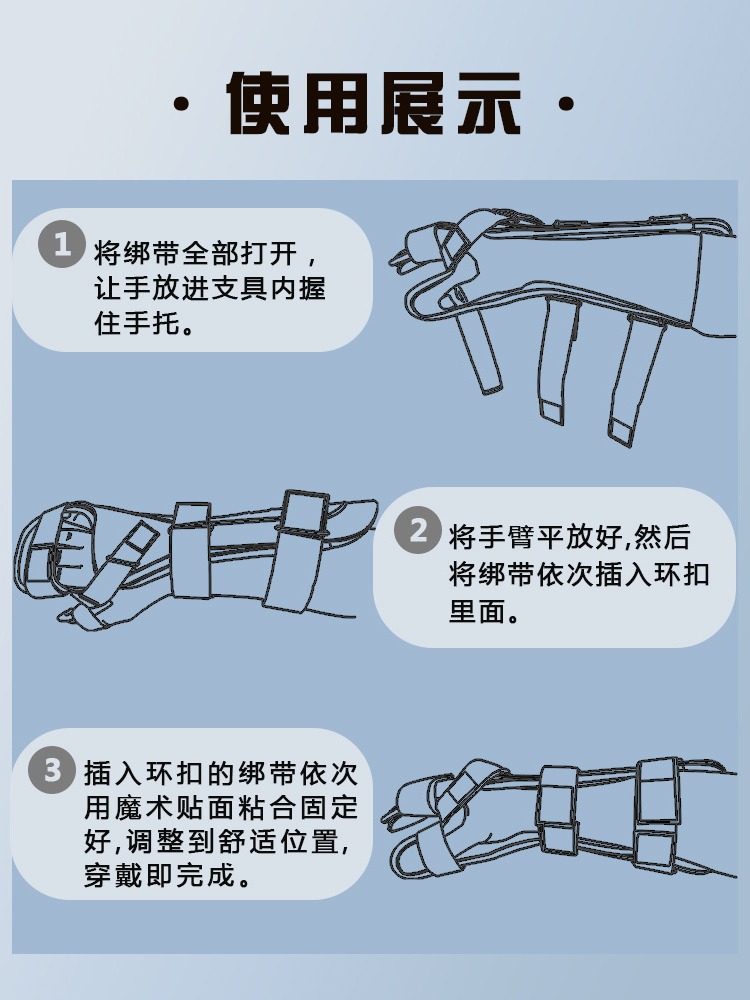 · 使用展示 ·

1 将绑带全部打开，让手放进支具内握住手托。

2 将手臂平放好,然后将绑带依次插入环扣里面。

3 插入环扣的绑带依次用魔术贴面粘合固定好,调整到舒适位置,穿戴即完成。