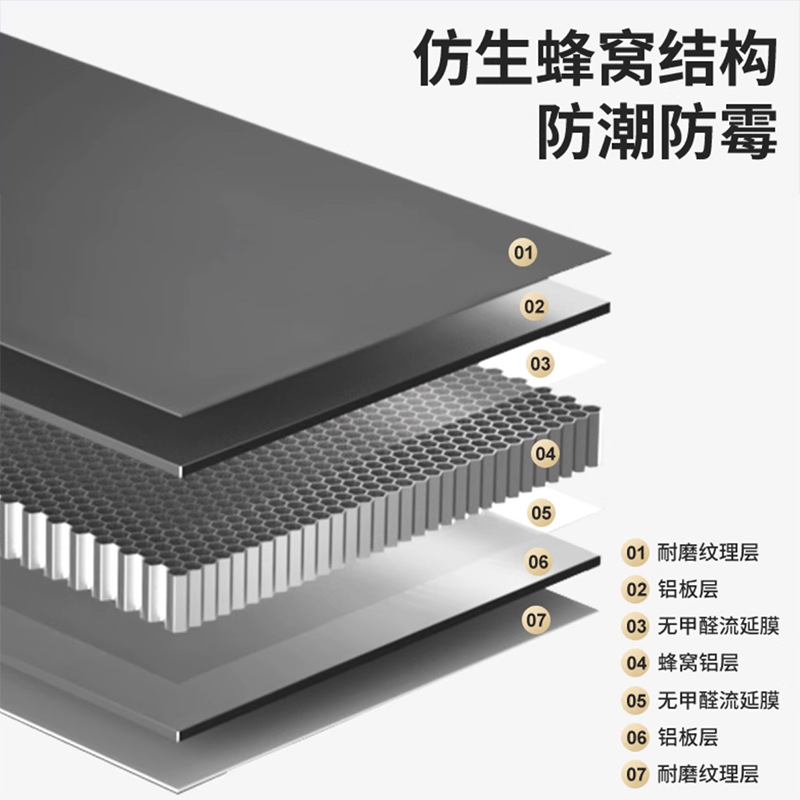 仿生蜂窝结构
防潮防霉

01
02
03
04
05
06
07

01 耐磨纹理层
02 铝板层
03 无甲醛流延膜
04 蜂窝铝层
05 无甲醛流延膜
06 铝板层
07 耐磨纹理层