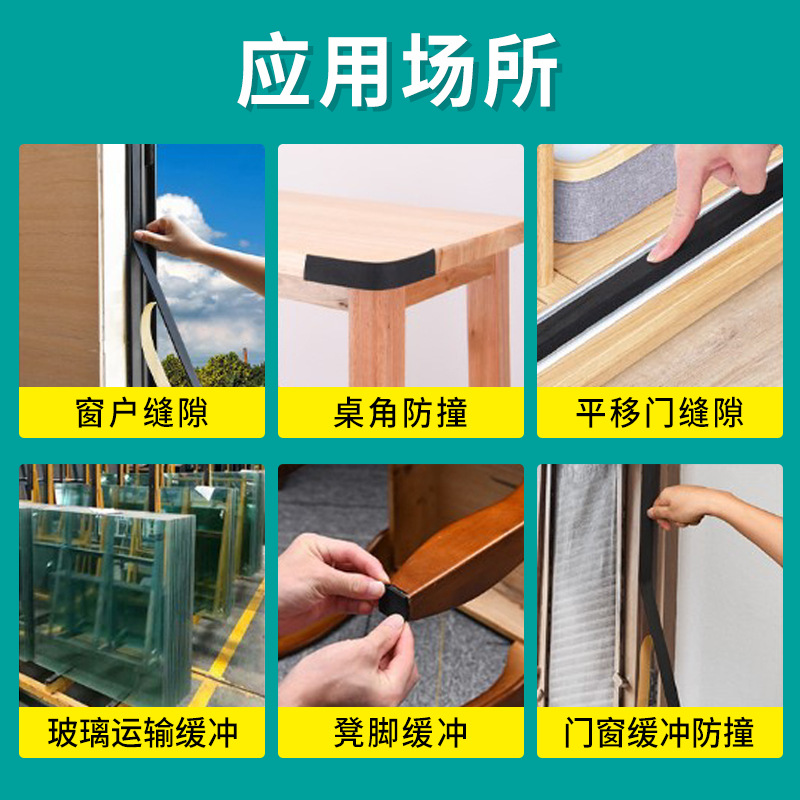 应用场所

窗户缝隙

桌角防撞

平移门缝隙

玻璃运输缓冲

凳脚缓冲

门窗缓冲防撞