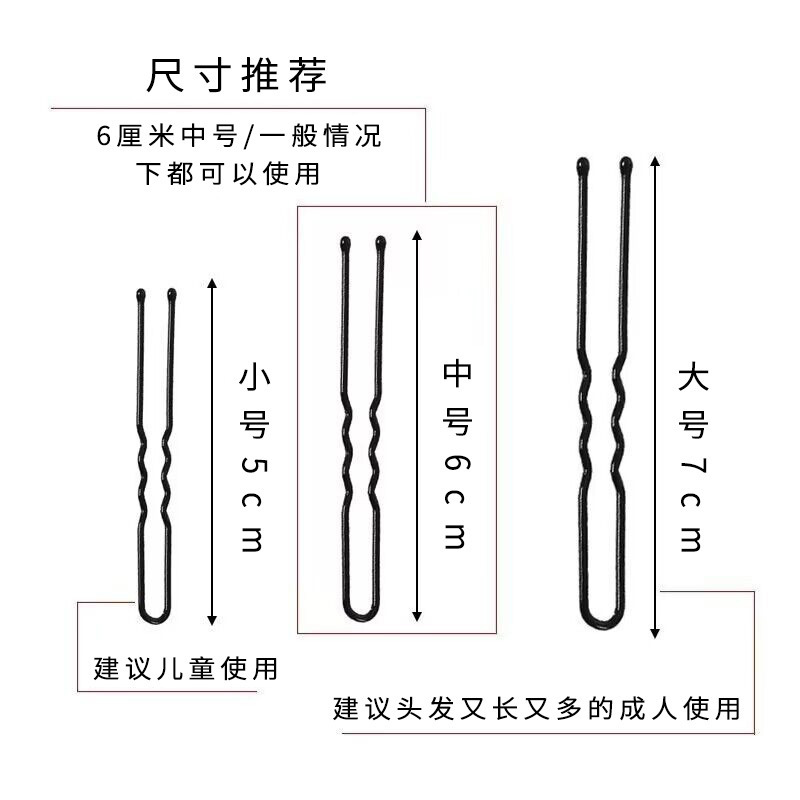 尺寸推荐

6厘米中号/一般情况下都可以使用

小号5cm

中号6cm

大号7cm

建议儿童使用

建议头发又长又多的成人使用