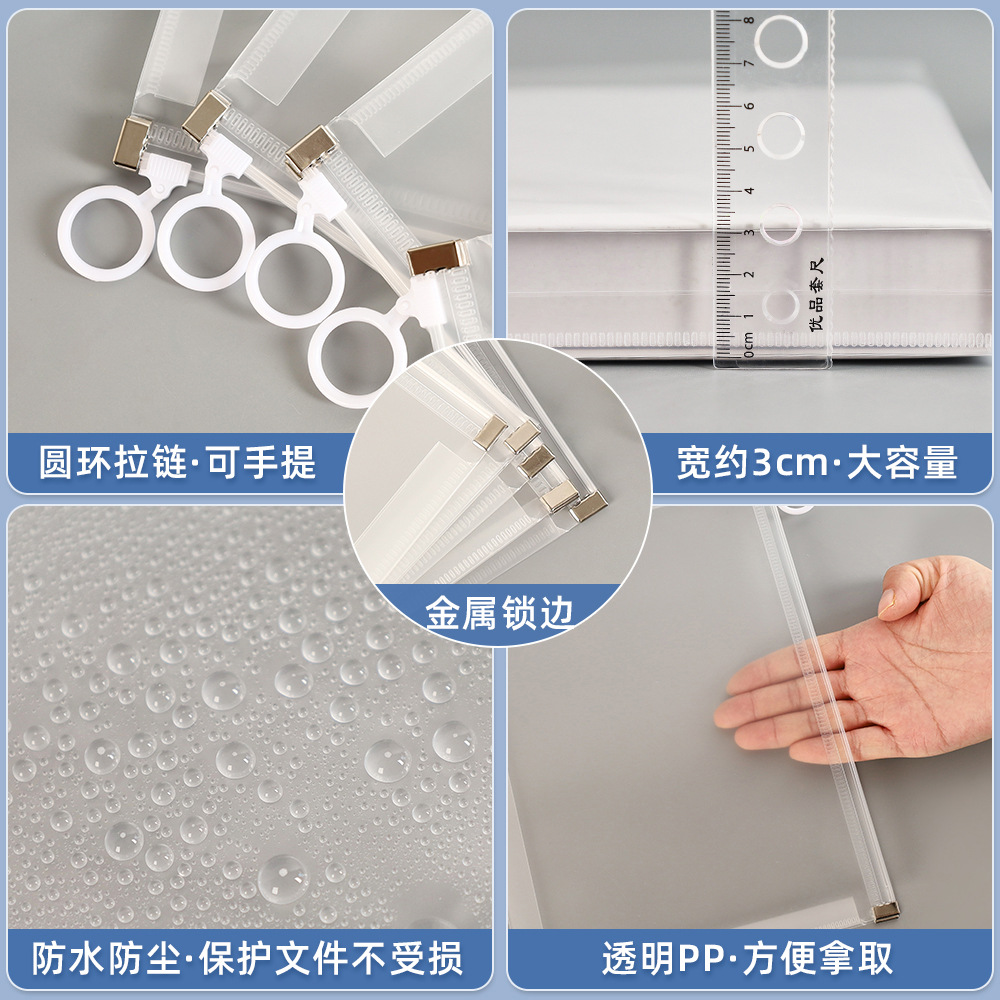 圆环拉链·可手提

0cm 1 2 3 4 5 6 7 8
优品套尺

宽约3cm·大容量

金属锁边

防水防尘·保护文件不受损

透明PP·方便拿取