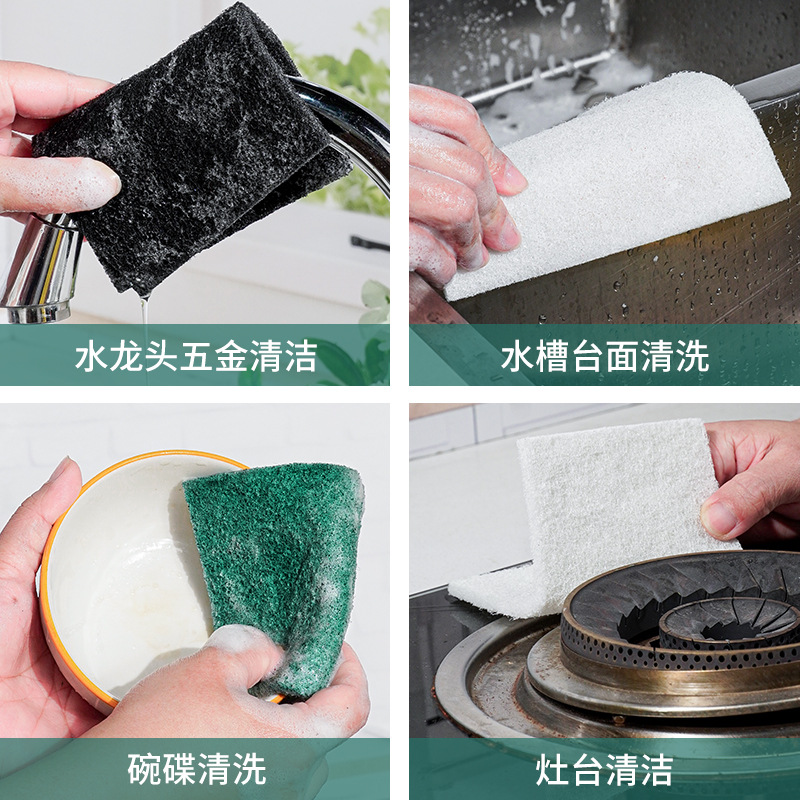 水龙头五金清洁

水槽台面清洗

碗碟清洗

灶台清洁