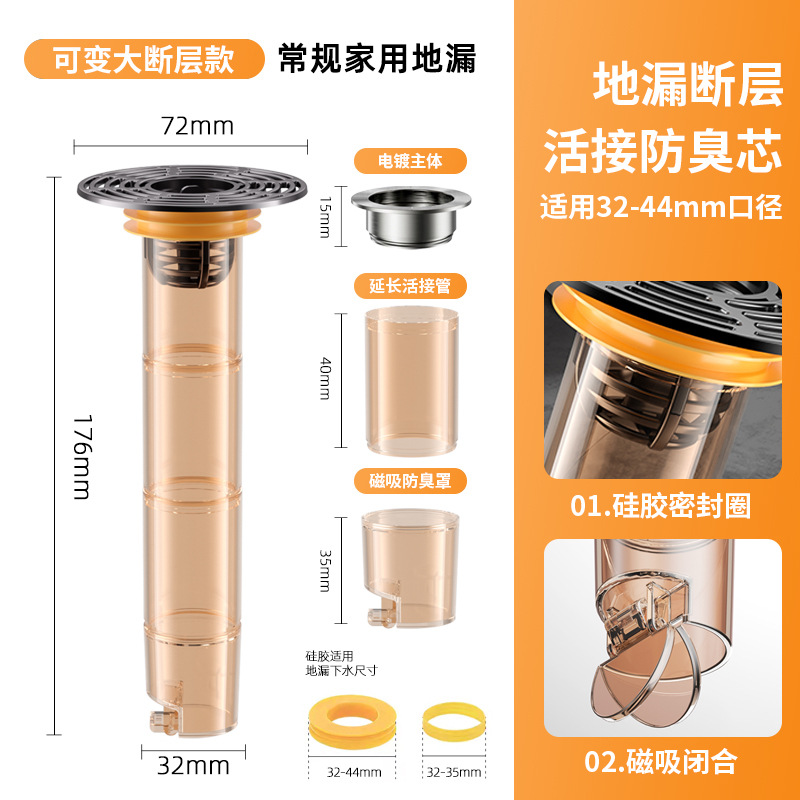 可变大断层款 常规家用地漏

72mm

176mm

32mm

电镀主体

15mm

延长活接管

40mm

磁吸防臭罩

35mm

硅胶适用
地漏下水尺寸

32-44mm

32-35mm

地漏断层
活接防臭芯
适用32-44mm口径

01.硅胶密封圈

02.磁吸闭合