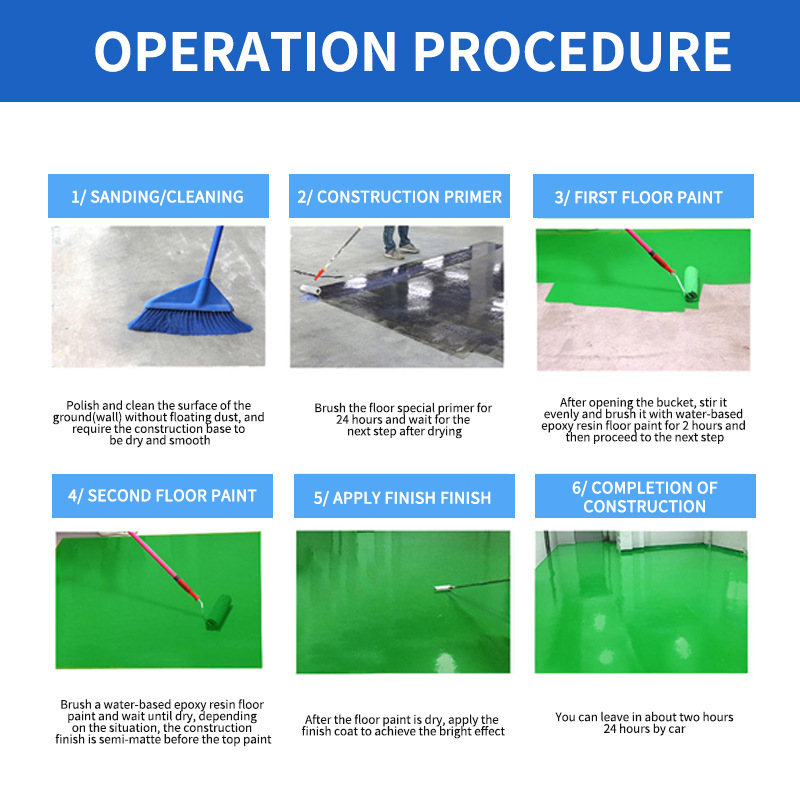 OPERATION PROCEDURE

1/ SANDING/CLEANING

Polish and clean the surface of the ground(wall) without floating dust, and require the construction base to be dry and smooth

2/ CONSTRUCTION PRIMER

Brush the floor special primer for 24 hours and wait for the next step after drying

3/ FIRST FLOOR PAINT

After opening the bucket, stir it evenly and brush it with water-based epoxy resin floor paint for 2 hours and then proceed to the next step

4/ SECOND FLOOR PAINT

Brush a water-based epoxy resin floor paint and wait until dry, depending on the situation, the construction finish is semi-matte before the top paint

5/ APPLY FINISH FINISH

After the floor paint is dry, apply the finish coat to achieve the bright effect

6/ COMPLETION OF CONSTRUCTION

You can leave in about two hours 24 hours by car