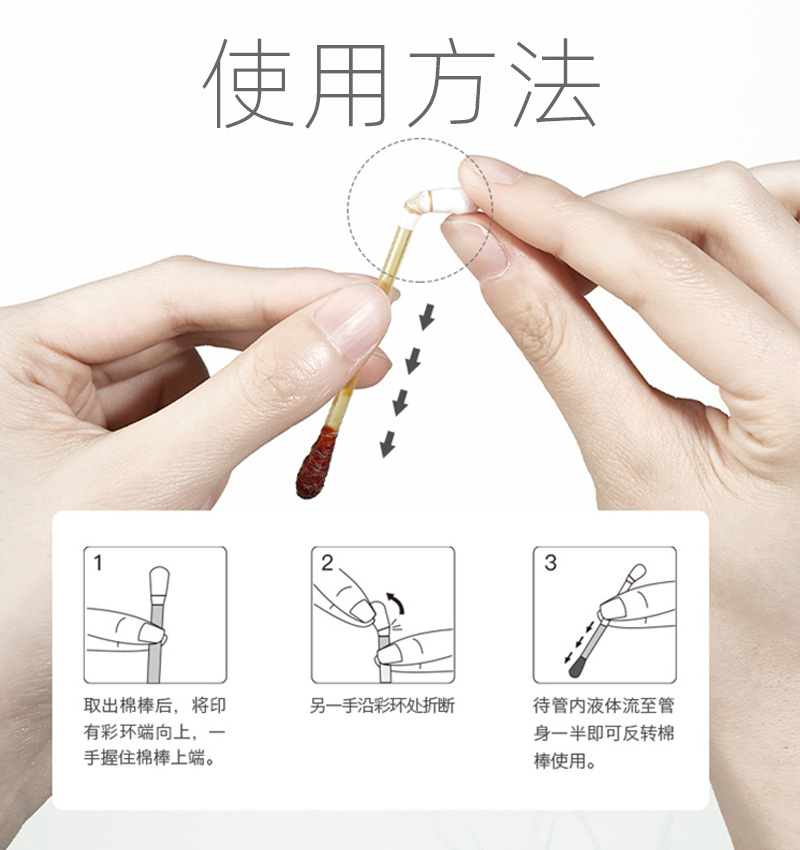 使用方法

1

取出棉棒后，将印有彩环端向上，一手握住棉棒上端。

2

另一手沿彩环处折断

3

待管内液体流至管身一半即可反转棉棒使用。