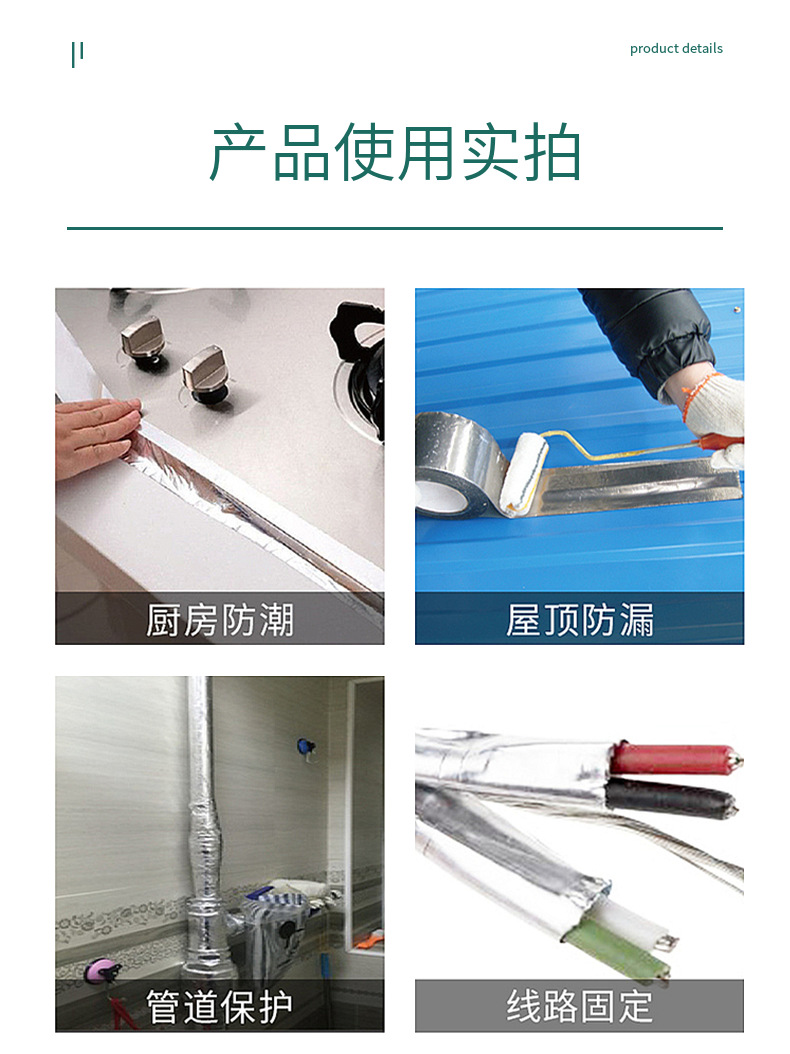 product details

产品使用实拍

厨房防潮

屋顶防漏

管道保护

线路固定