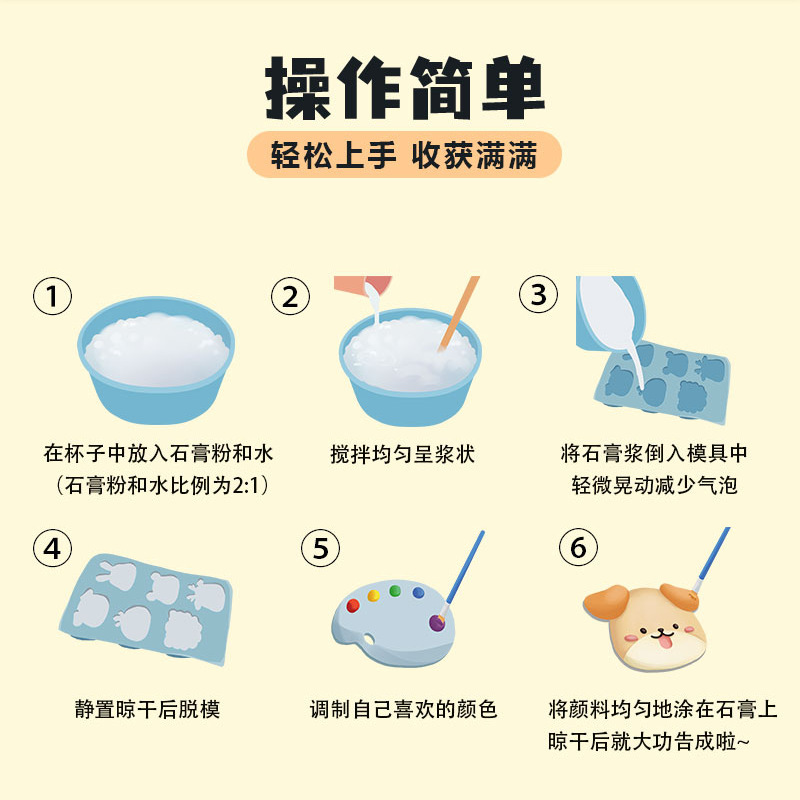 操作简单

轻松上手 收获满满

①
在杯子中放入石膏粉和水
（石膏粉和水比例为2:1）

②
搅拌均匀呈浆状

③
将石膏浆倒入模具中
轻微晃动减少气泡

④
静置晾干后脱模

⑤
调制自己喜欢的颜色

⑥
将颜料均匀地涂在石膏上
晾干后就大功告成啦~