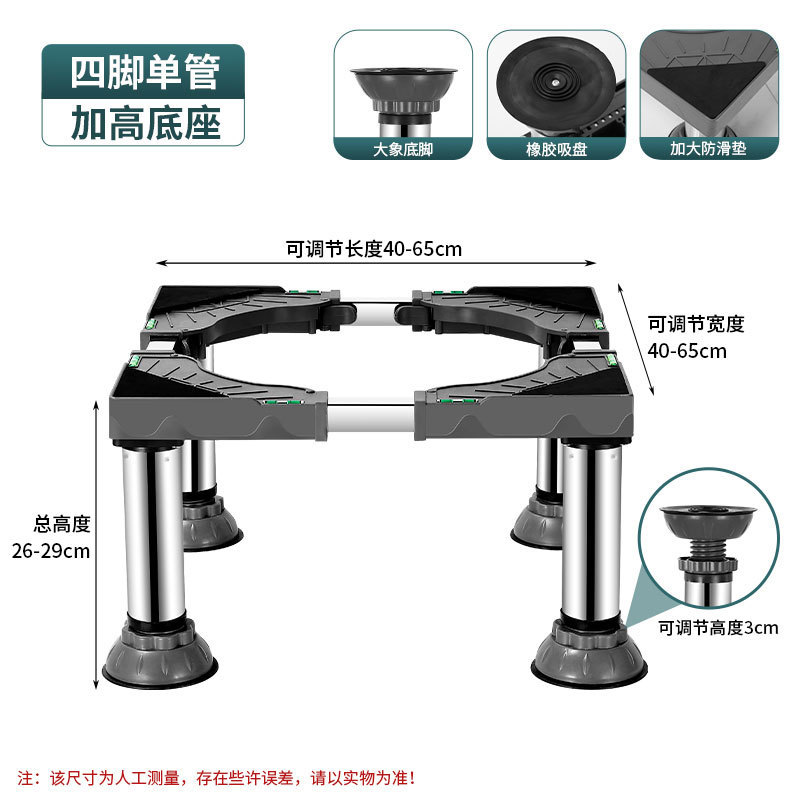 四脚单管
加高底座

大象底脚

橡胶吸盘

加大防滑垫

可调节长度40-65cm

可调节宽度
40-65cm

总高度
26-29cm

可调节高度3cm

注：该尺寸为人工测量，存在些许误差，请以实物为准！