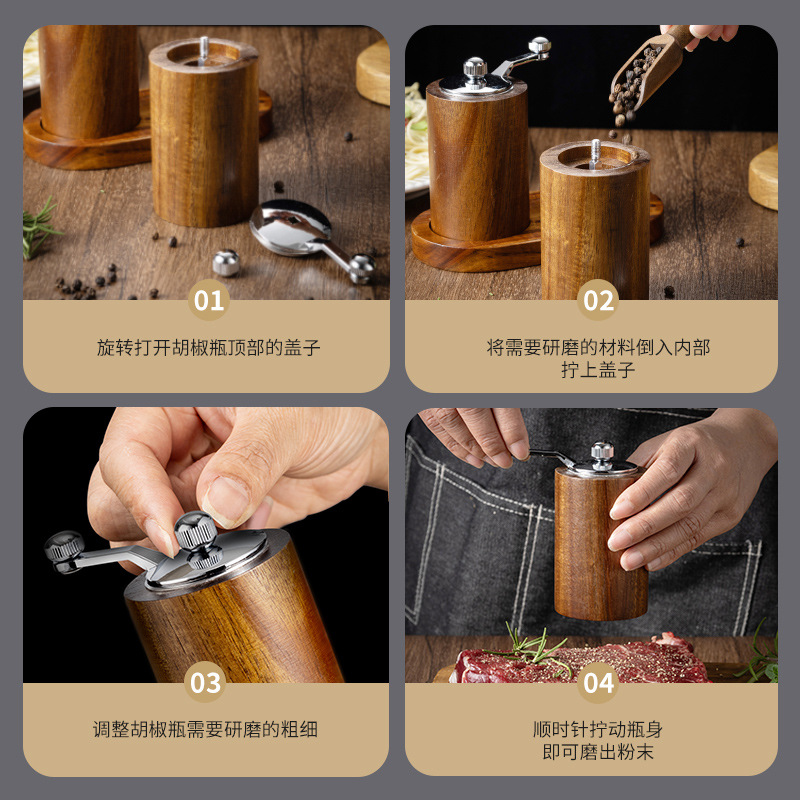 01

旋转打开胡椒瓶顶部的盖子

02

将需要研磨的材料倒入内部
拧上盖子

03

调整胡椒瓶需要研磨的粗细

04

顺时针拧动瓶身
即可磨出粉末