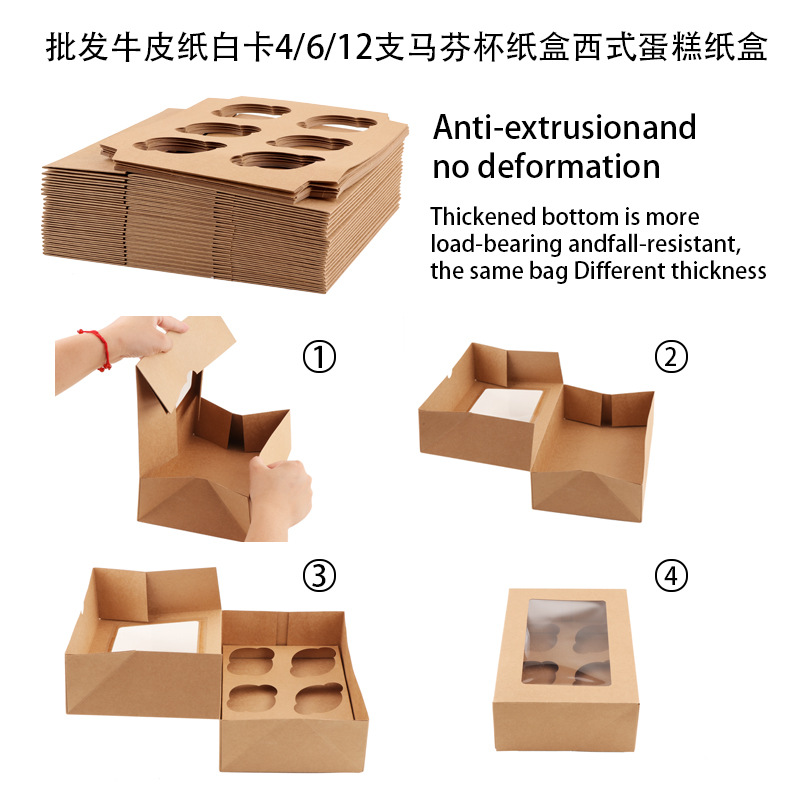 批发牛皮纸白卡4/6/12支马芬杯纸盒西式蛋糕纸盒

Anti-extrusionand no deformation

Thickened bottom is more load-bearing andfall-resistant, the same bag Different thickness

①

②

③

④