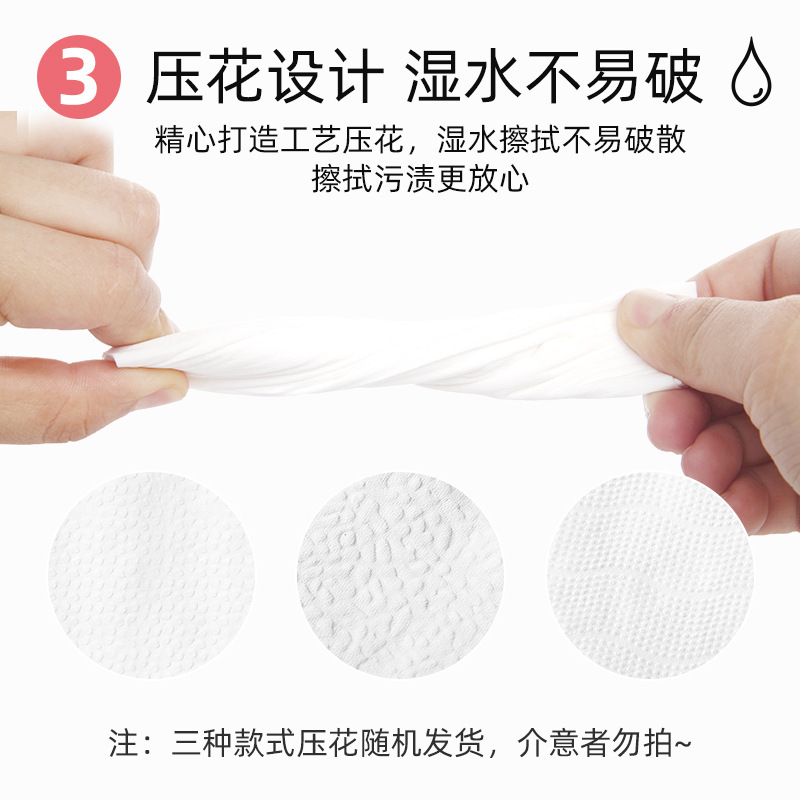 3 压花设计 湿水不易破

精心打造工艺压花，湿水擦拭不易破散
擦拭污渍更放心

注：三种款式压花随机发货，介意者勿拍~