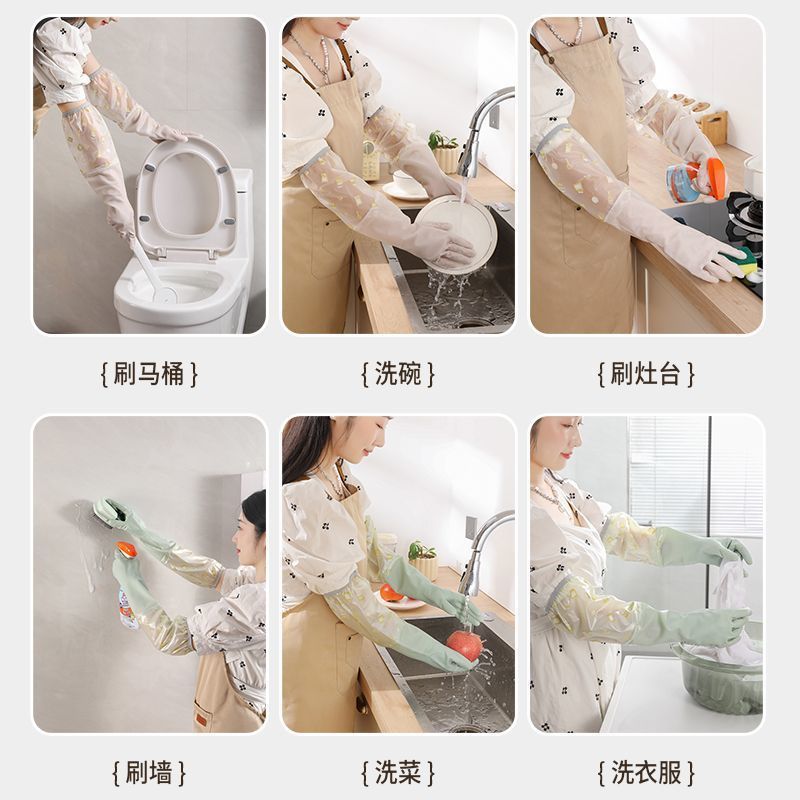 {刷马桶}

{洗碗}

{刷灶台}

{刷墙}

{洗菜}

{洗衣服}