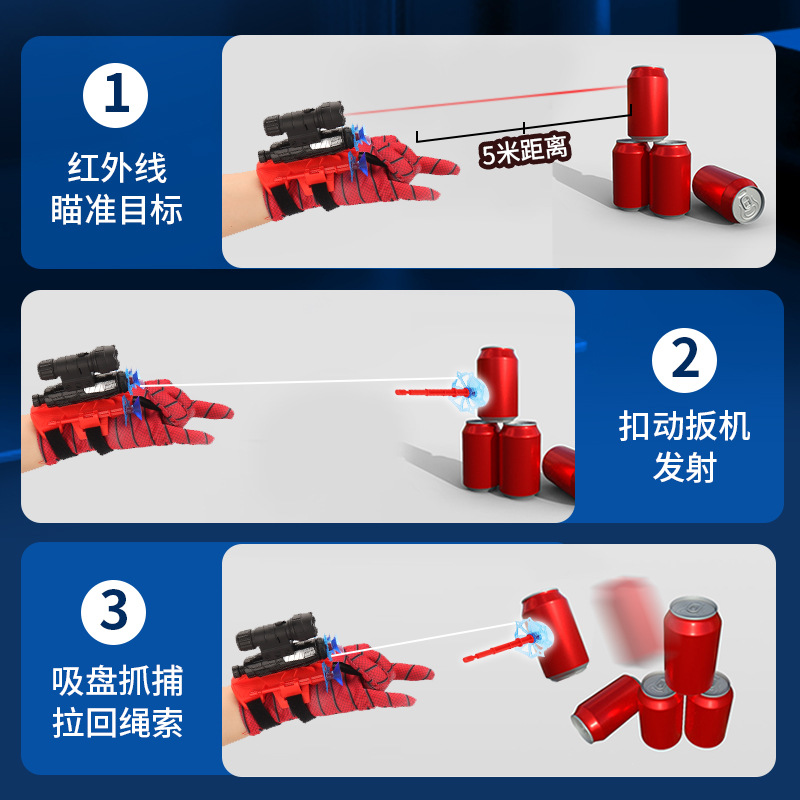 1
红外线
瞄准目标

5米距离

2
扣动扳机
发射

3
吸盘抓捕
拉回绳索